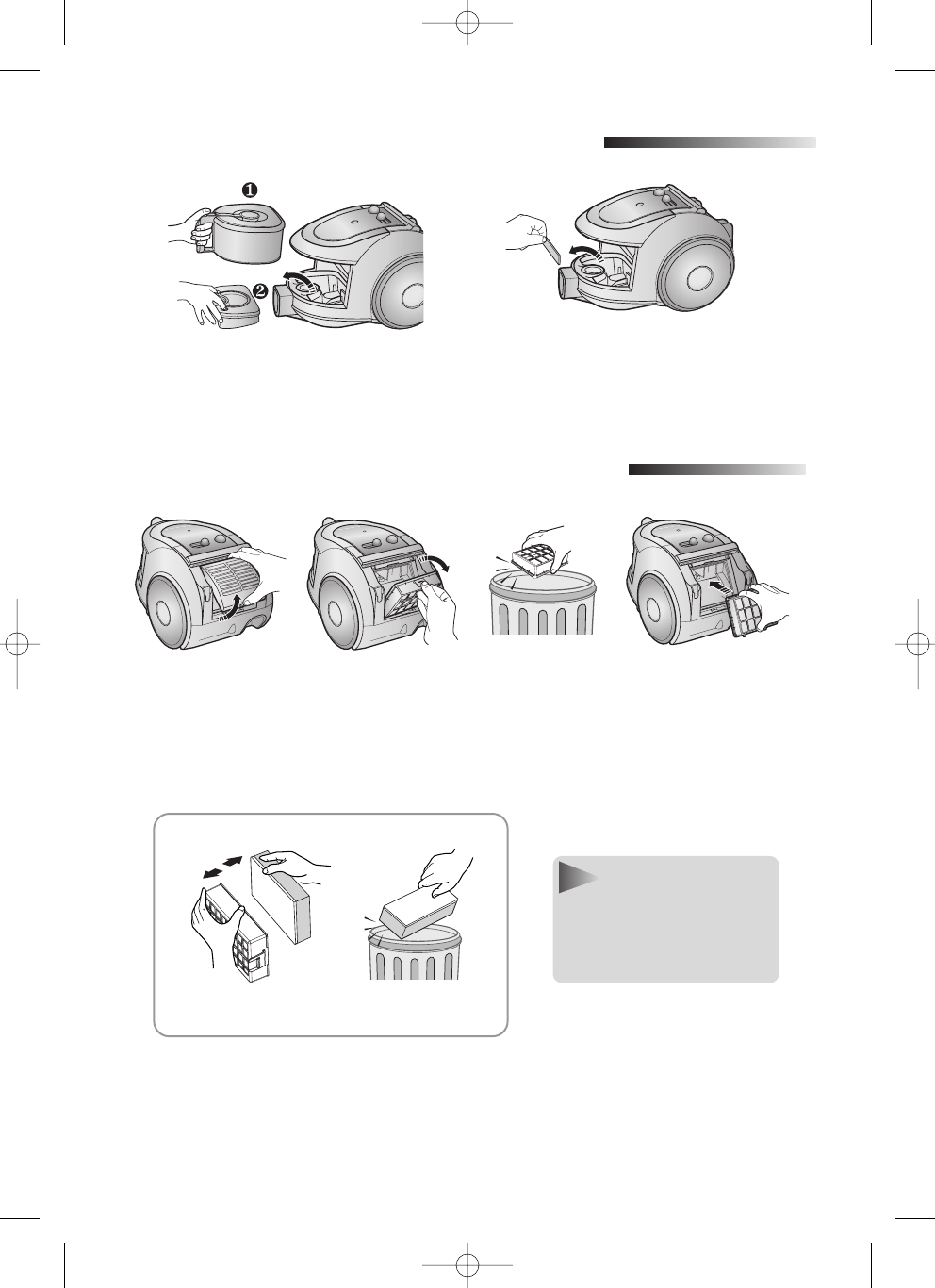 ❶

❷