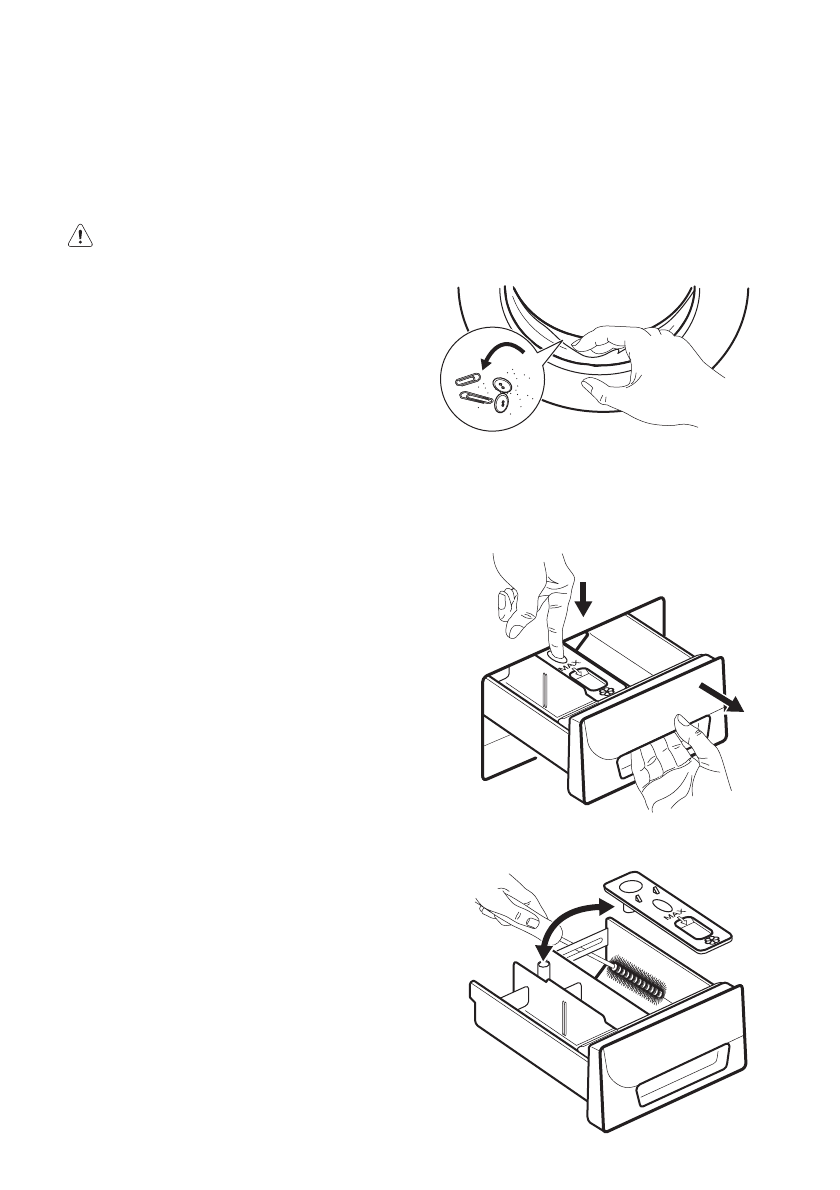 MAX

MAX