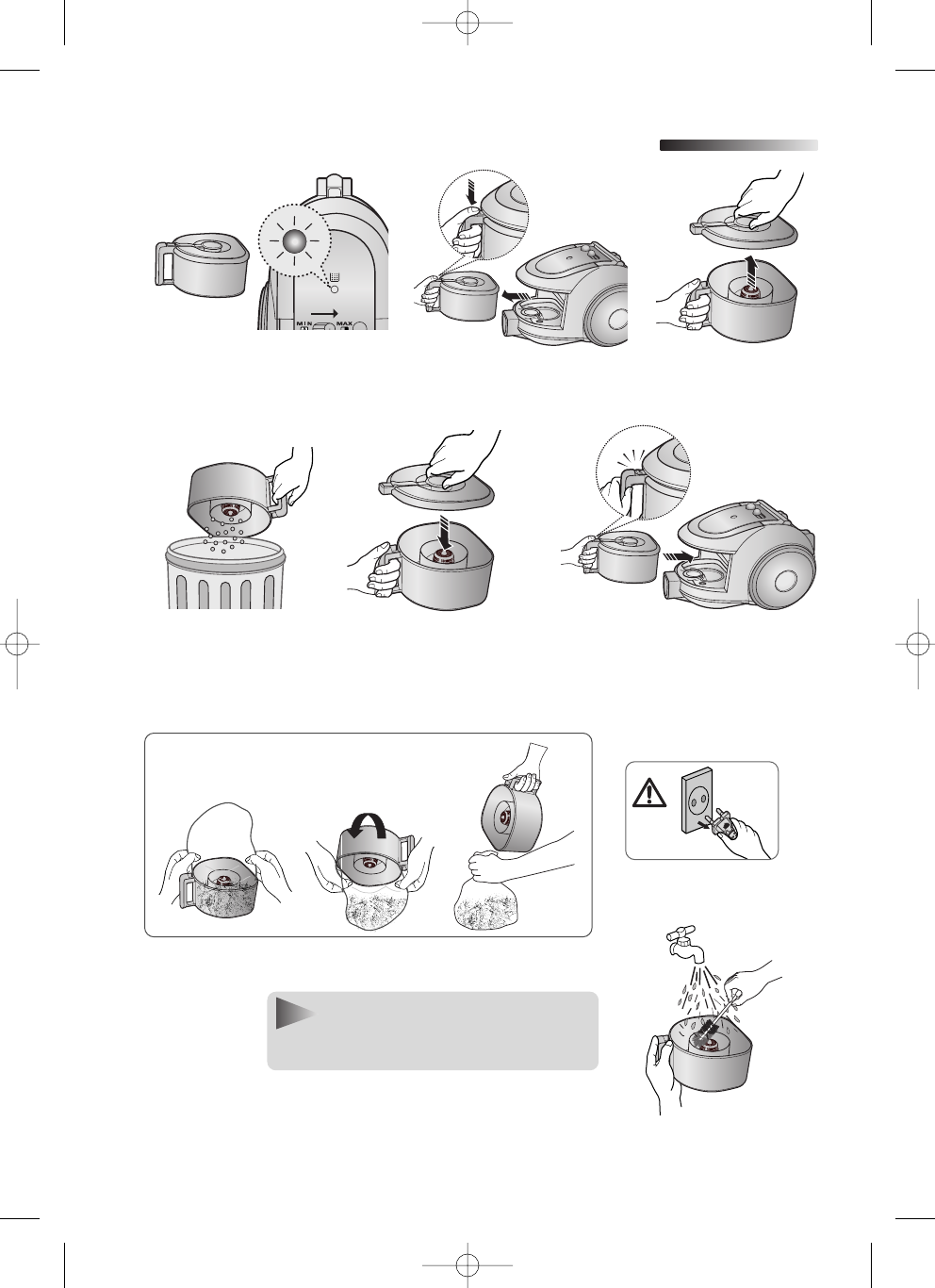 MIN MAX