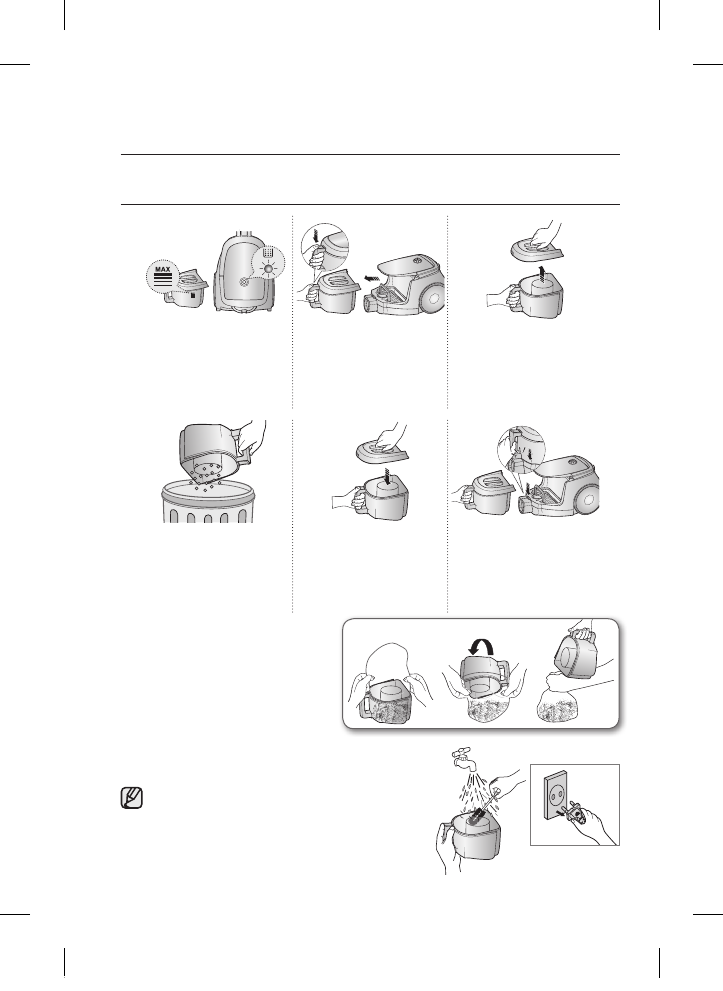 MAX