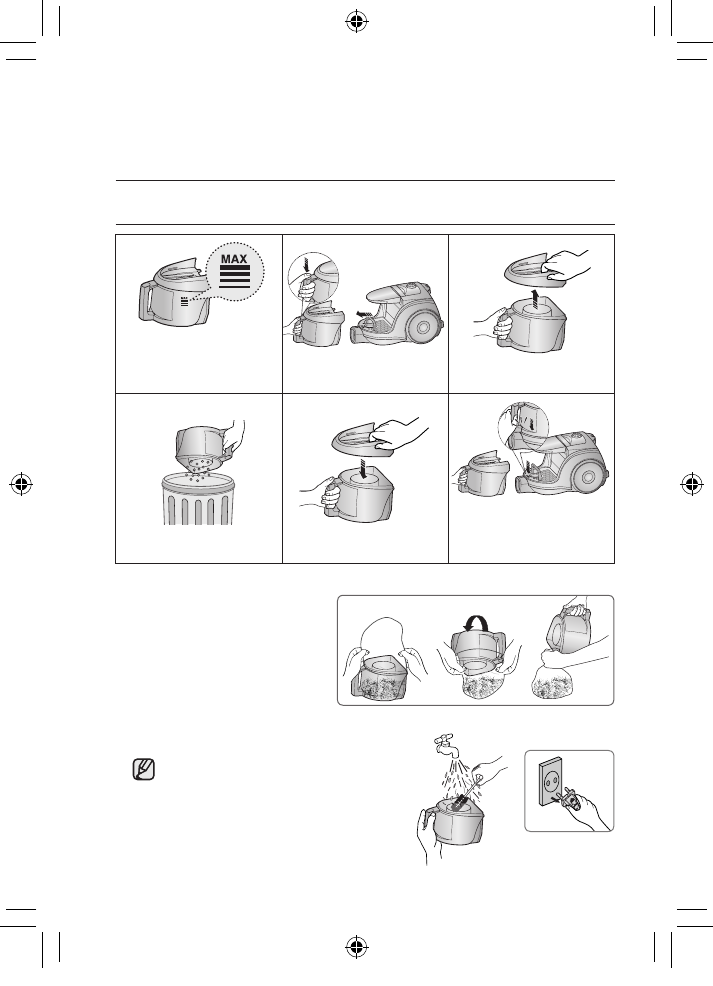 MAX