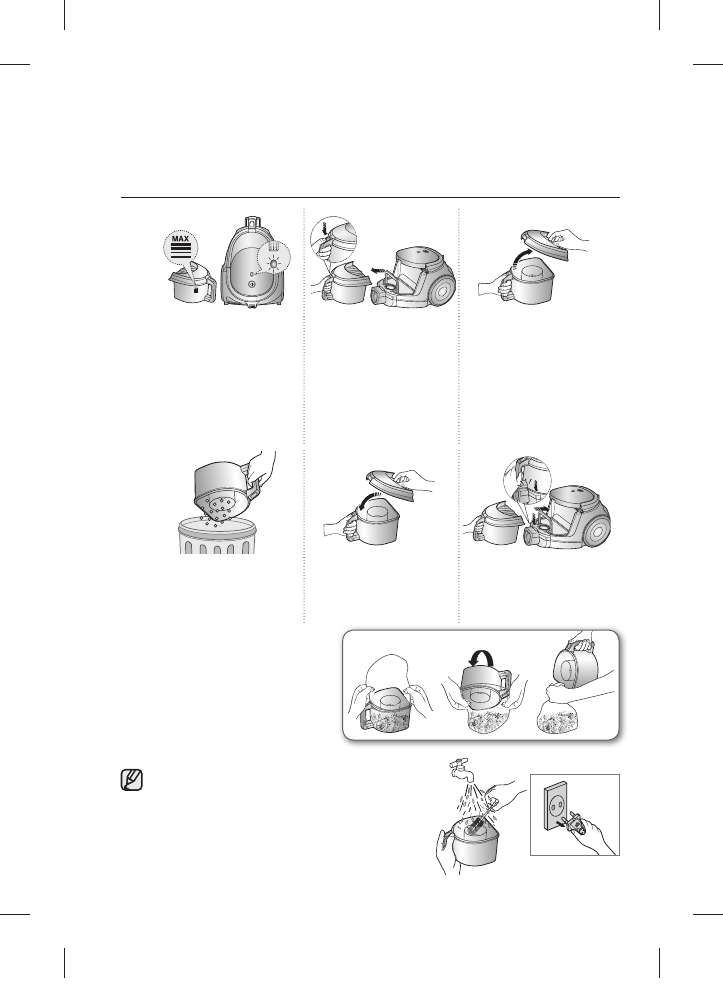 MAX