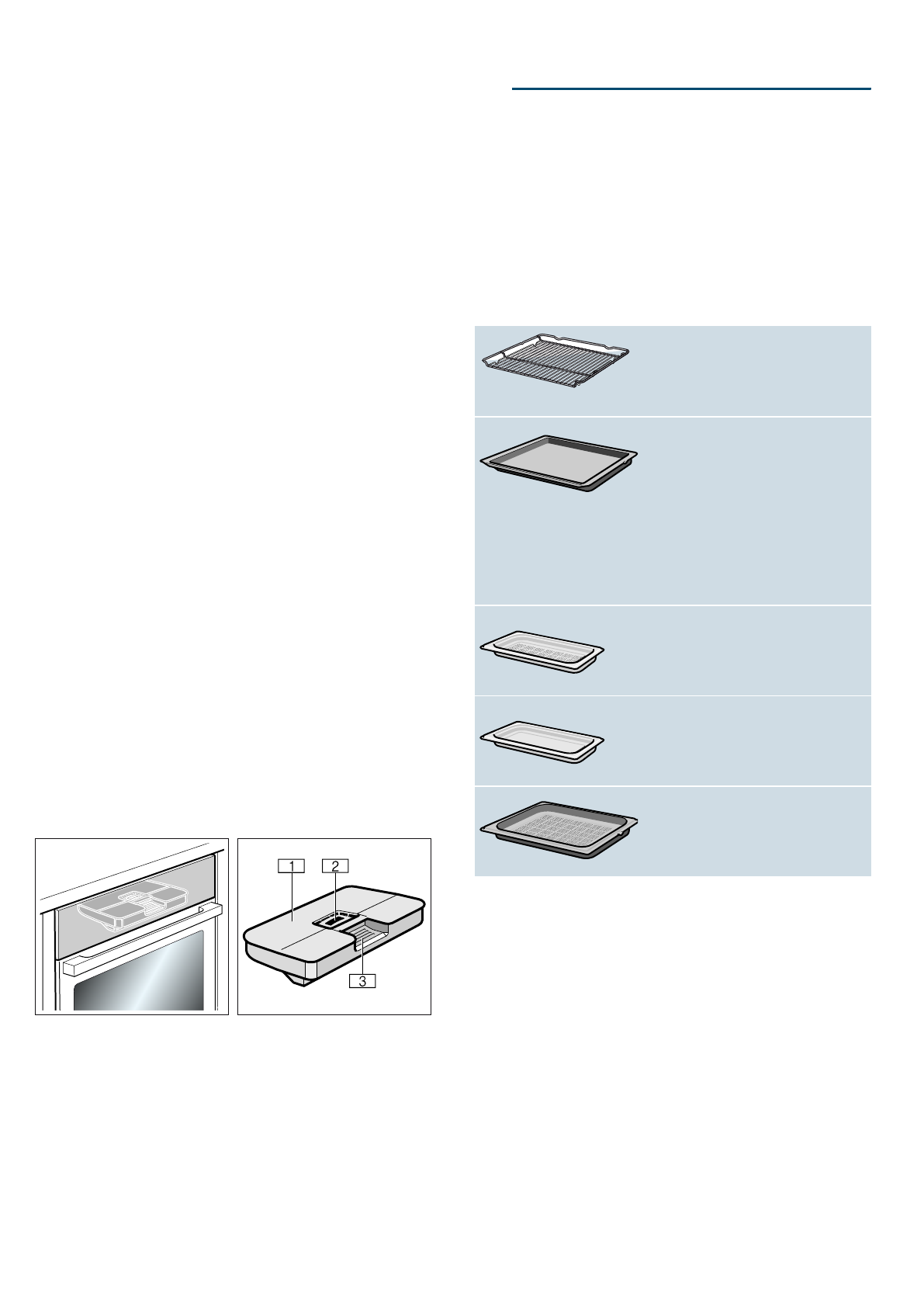 1

2

3