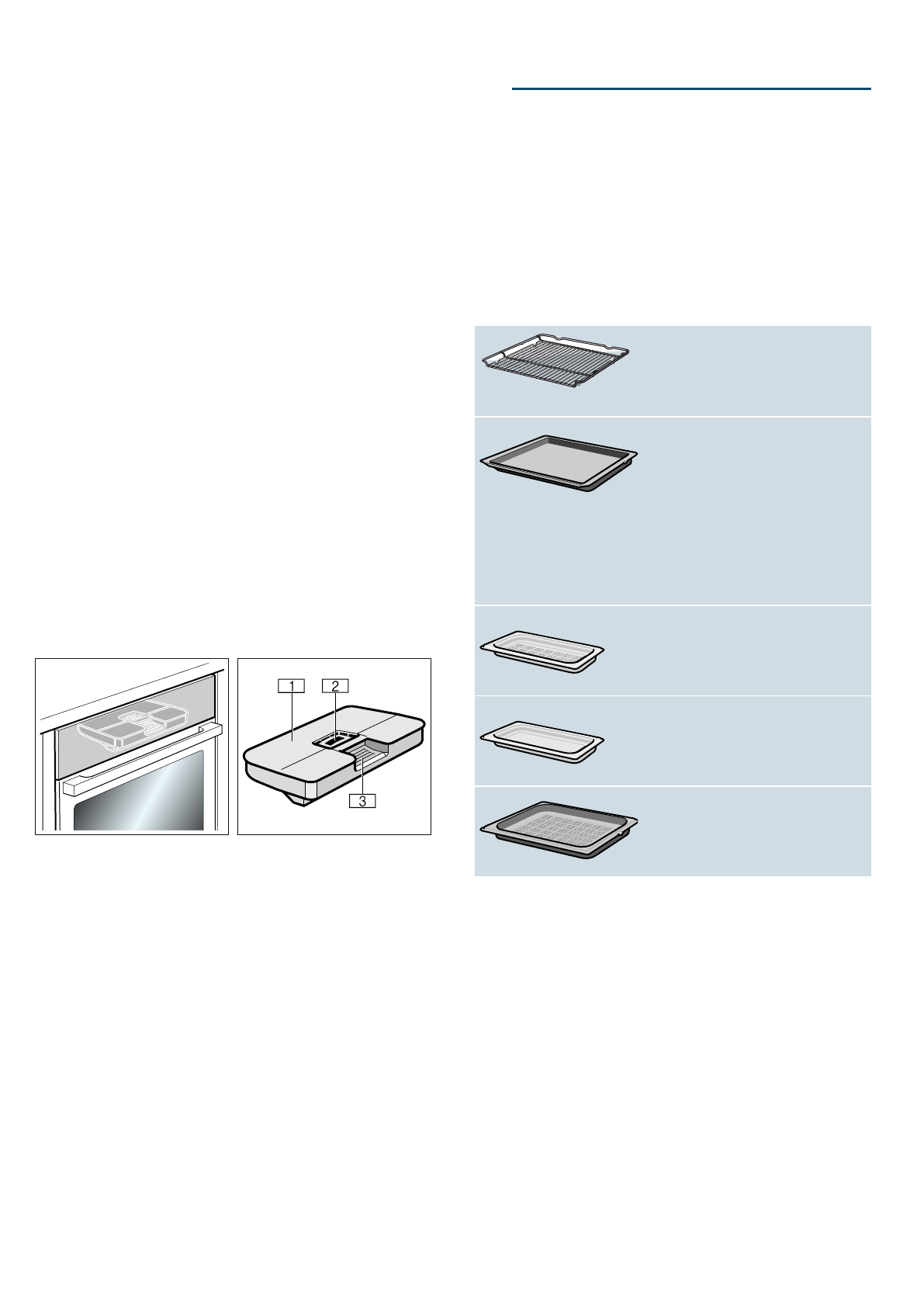 1

2

3