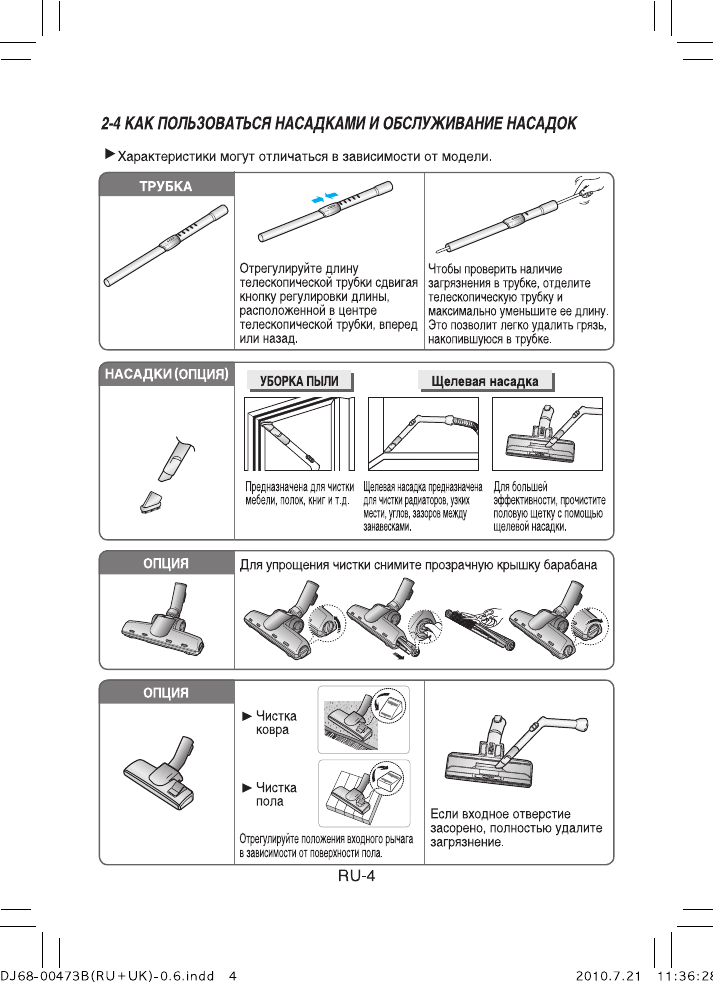 2-4 КАК ПОЛЬЗОВАТЬСЯ НАСАДКАМИ И ОБСЛУЖИВАНИЕ НАСАДОК

► Характеристики могут отличаться в зависимости от модели.

ТРУБКА

Отрегулируйте длину телескопической трубки сдвигая кнопку регулировки длины, расположенной в центре телескопической трубки, вперед или назад.

Чтобы проверить наличие загрязнения в трубке, отделите телескопическую трубку и максимально уменьшите ее длину. Это позволит легко удалить грязь, накопившуюся в трубке.

НАСАДКИ (ОПЦИЯ)

УБОРКА ПЫЛИ

Щелевая насадка

Предназначена для чистки мебели, полок, книг и т.д.

Щелевая насадка предназначена для чистки радиаторов, узких мести, углов, зазоров между занавесками.

Для большей эффективности, прочистите половую щетку с помощью щелевой насадки.

ОПЦИЯ

Для упрощения чистки снимите прозрачную крышку барабана

ОПЦИЯ

► Чистка ковра

► Чистка пола

Отрегулируйте положения входного рычага в зависимости от поверхности пола.

Если входное отверстие засорено, полностью удалите загрязнение.

RU-4

DJ68-00473B(RU+UK)-0.6.indd 4

2010.7.21 11:36:28