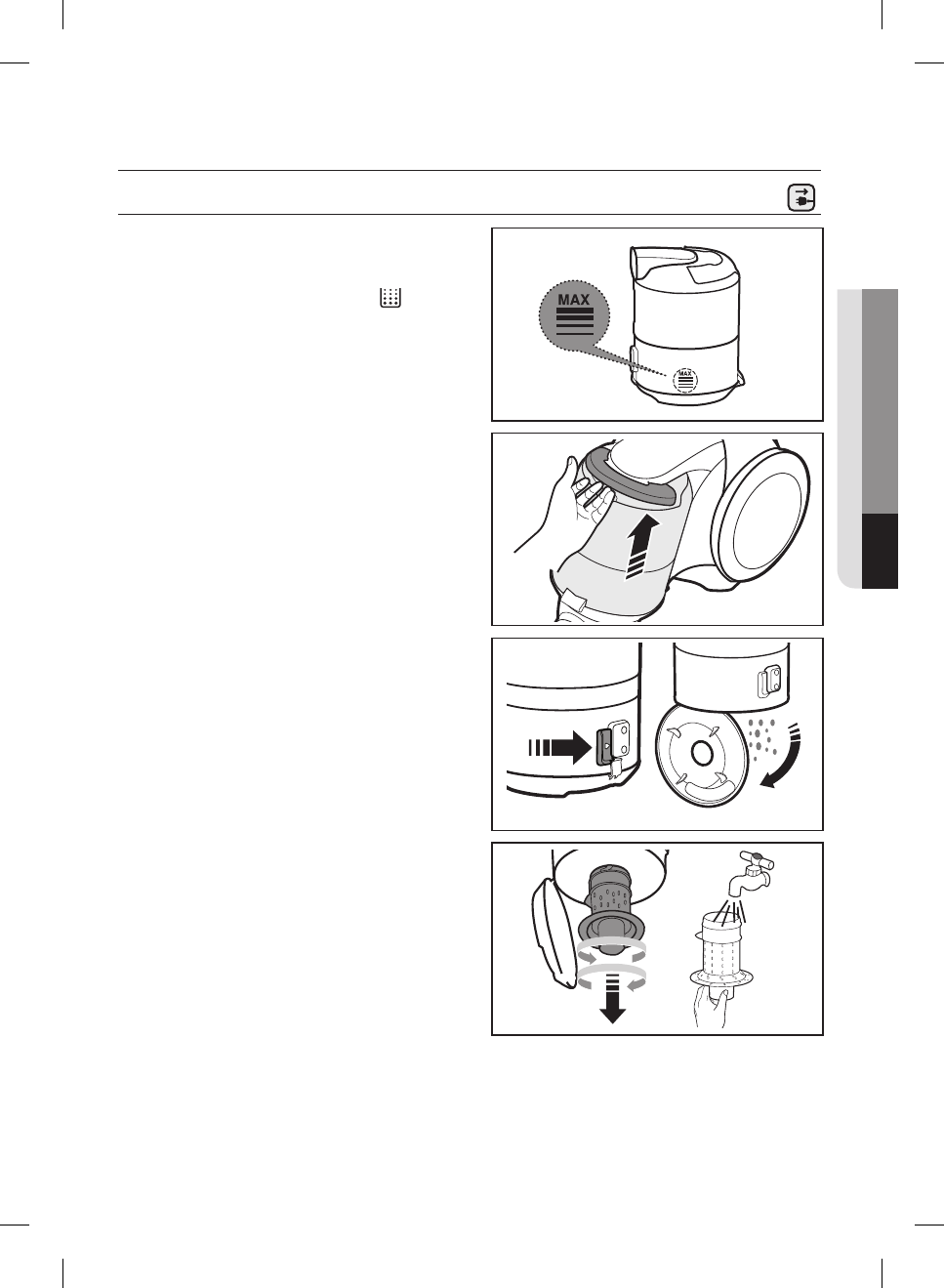 MAX

MAX