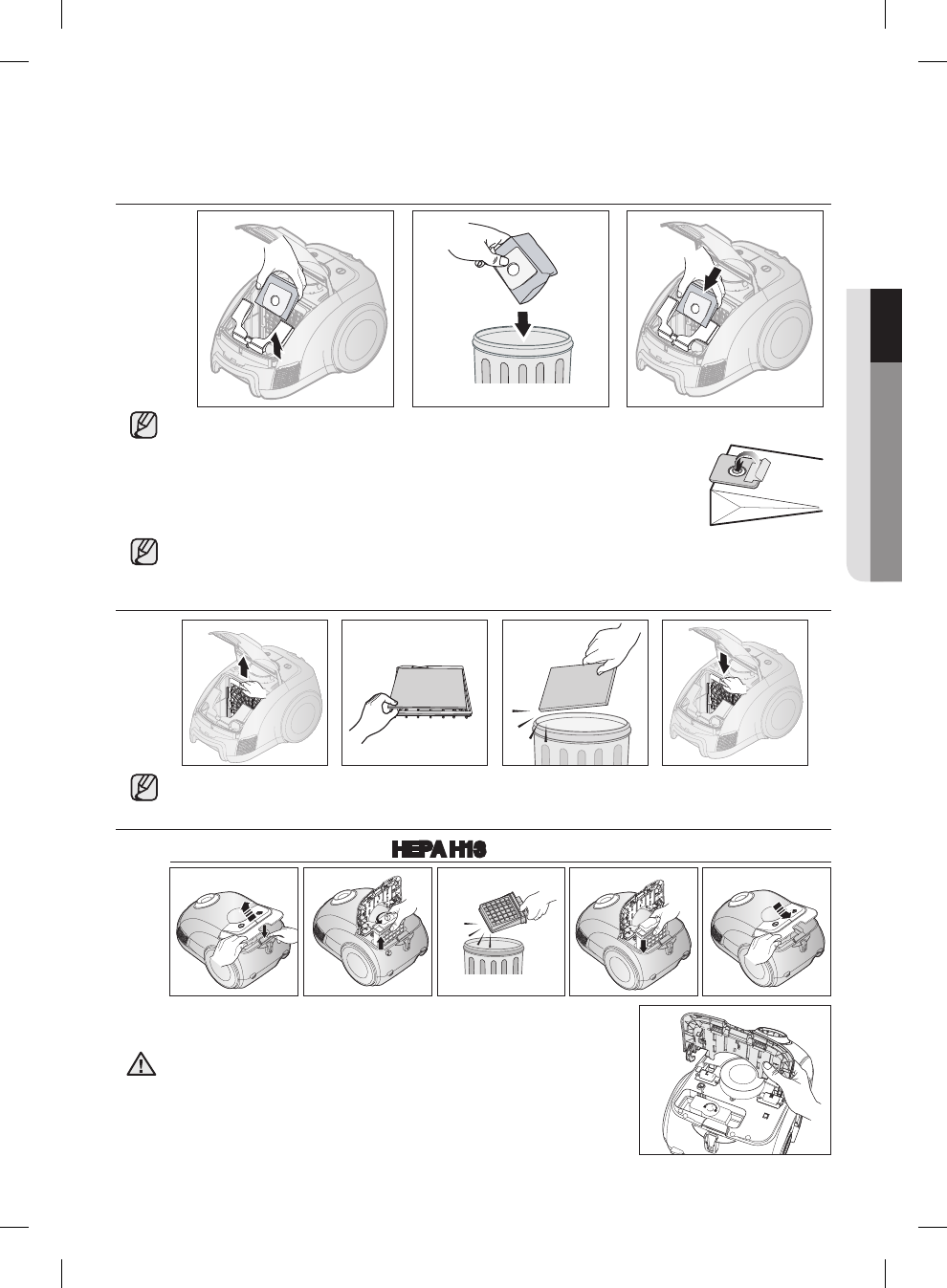 HEPA H13