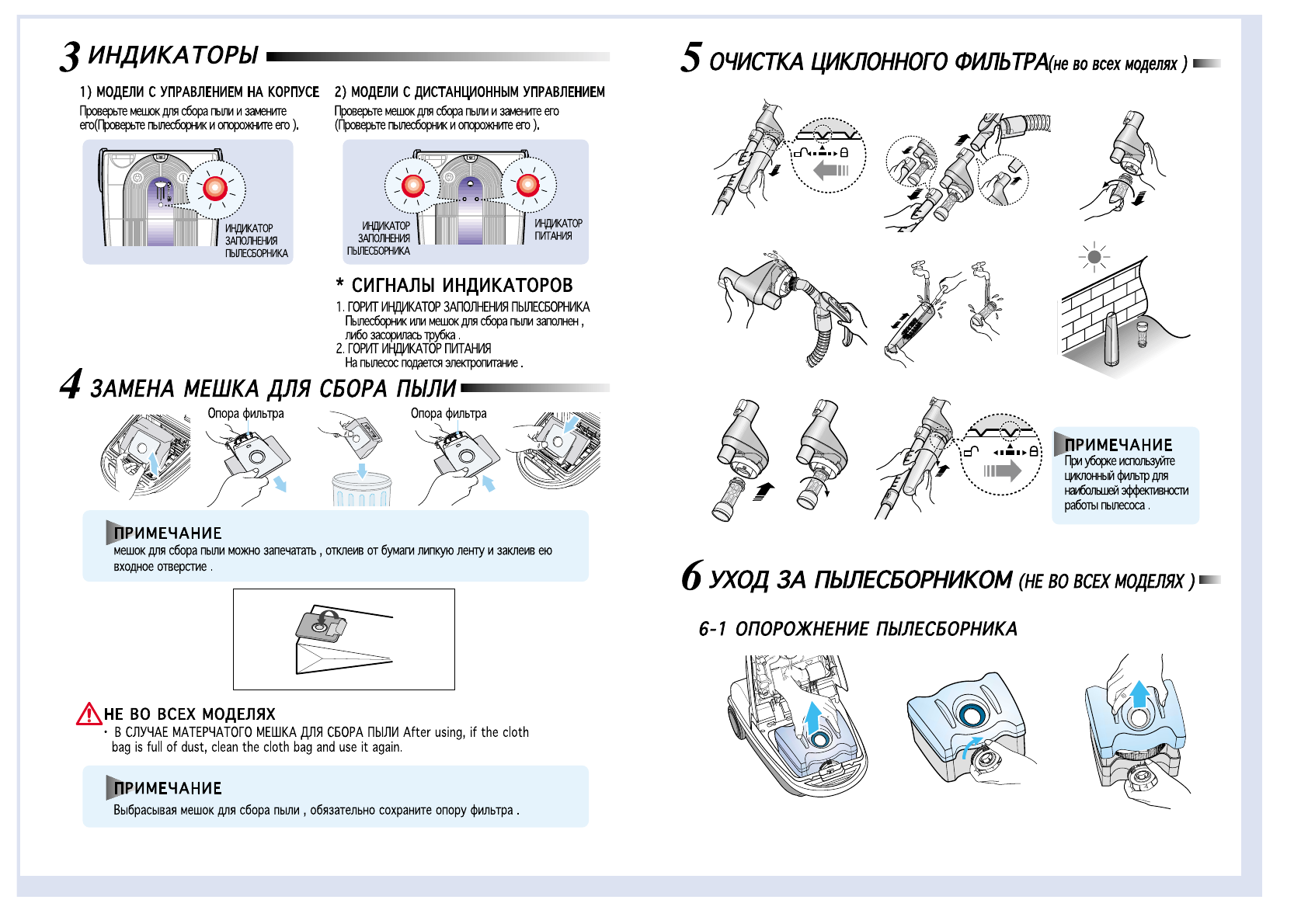 3 ИНДИКАТОРЫ

1) МОДЕЛИ С УПРАВЛЕНИЕМ НА КОРПУСЕ
Проверьте мешок для сбора пыли и замените его(Проверьте пылесборник и опорожните его ).

ИНДИКАТОР ЗАПОЛНЕНИЯ ПЫЛЕСБОРНИКА

2) МОДЕЛИ С ДИСТАНЦИОННЫМ УПРАВЛЕНИЕМ
Проверьте мешок для сбора пыли и замените его (Проверьте пылесборник и опорожните его ).

ИНДИКАТОР ЗАПОЛНЕНИЯ ПЫЛЕСБОРНИКА

ИНДИКАТОР ПИТАНИЯ

* СИГНАЛЫ ИНДИКАТОРОВ
1. ГОРИТ ИНДИКАТОР ЗАПОЛНЕНИЯ ПЫЛЕСБОРНИКА
Пылесборник или мешок для сбора пыли заполнен , либо засорилась трубка .
2. ГОРИТ ИНДИКАТОР ПИТАНИЯ
На пылесос подается электропитание .

4 ЗАМЕНА МЕШКА ДЛЯ СБОРА ПЫЛИ

Опора фильтра

Опора фильтра

ПРИМЕЧАНИЕ
мешок для сбора пыли можно запечатать , отклеив от бумаги липкую ленту и заклеив ею входное отверстие .

НЕ ВО ВСЕХ МОДЕЛЯХ
• В СЛУЧАЕ МАТЕРЧАТОГО МЕШКА ДЛЯ СБОРА ПЫЛИ After using, if the cloth bag is full of dust, clean the cloth bag and use it again.

ПРИМЕЧАНИЕ
Выбрасывая мешок для сбора пыли , обязательно сохраните опору фильтра .

5 ОЧИСТКА ЦИКЛОННОГО ФИЛЬТРА(не во всех моделях )

ПРИМЕЧАНИЕ
При уборке используйте циклонный фильтр для наибольшей эффективности работы пылесоса .

6 УХОД ЗА ПЫЛЕСБОРНИКОМ (НЕ ВО ВСЕХ МОДЕЛЯХ )

6-1 ОПОРОЖНЕНИЕ ПЫЛЕСБОРНИКА