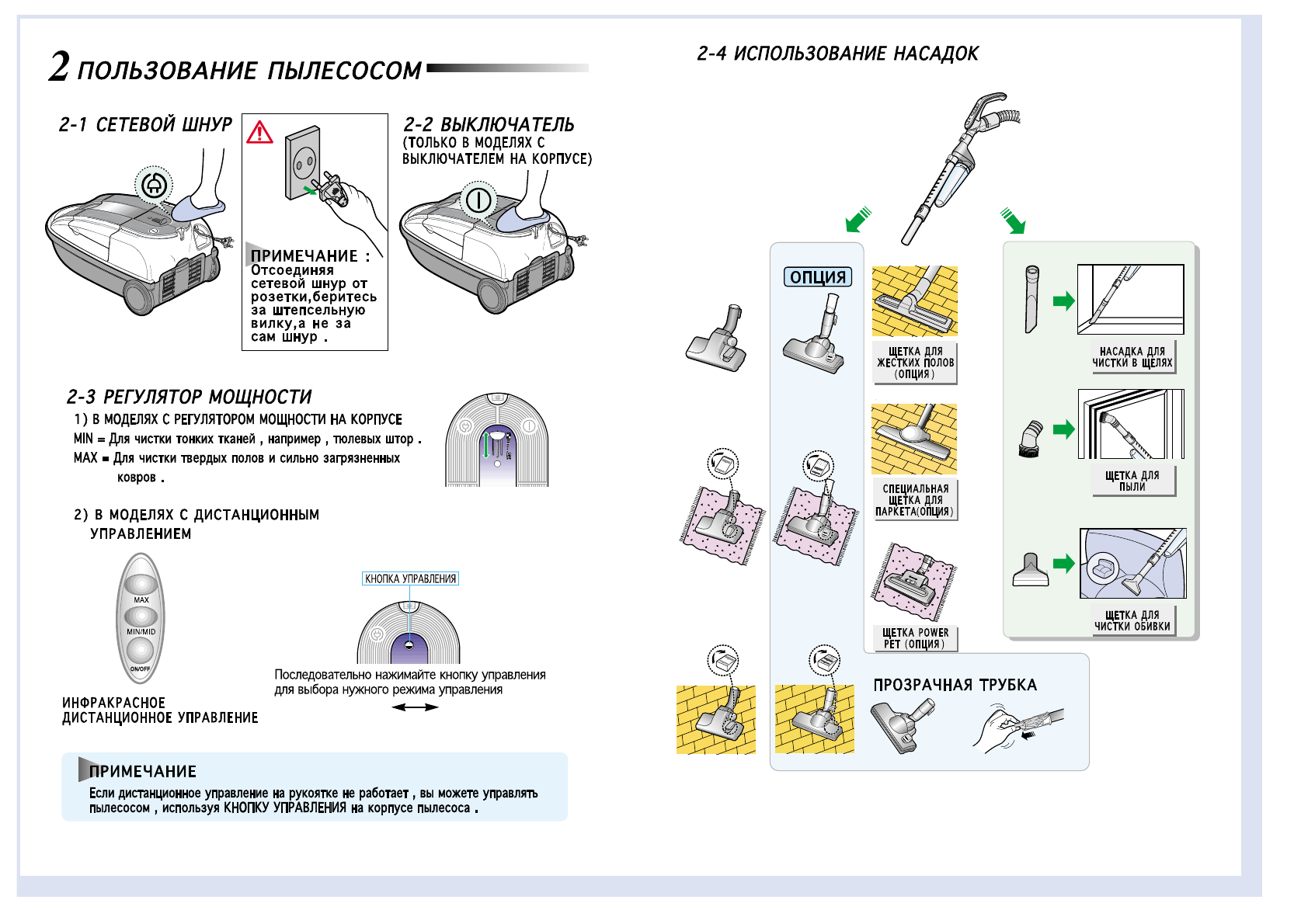 2 ПОЛЬЗОВАНИЕ ПЫЛЕСОСОМ

2-1 СЕТЕВОЙ ШНУР

ПРИМЕЧАНИЕ : Отсоединяя сетевой шнур от розетки,беритесь за штепсельную вилку,а не за сам шнур .

2-2 ВЫКЛЮЧАТЕЛЬ
(ТОЛЬКО В МОДЕЛЯХ С ВЫКЛЮЧАТЕЛЕМ НА КОРПУСЕ)

2-3 РЕГУЛЯТОР МОЩНОСТИ
1) В МОДЕЛЯХ С РЕГУЛЯТОРОМ МОЩНОСТИ НА КОРПУСЕ
MIN = Для чистки тонких тканей , например , тюлевых штор .
MAX = Для чистки твердых полов и сильно загрязненных ковров .

2) В МОДЕЛЯХ С ДИСТАНЦИОННЫМ УПРАВЛЕНИЕМ

MAX
MIN/MID
ON/OFF

ИНФРАКРАСНОЕ ДИСТАНЦИОННОЕ УПРАВЛЕНИЕ

КНОПКА УПРАВЛЕНИЯ

Последовательно нажимайте кнопку управления для выбора нужного режима управления

ПРИМЕЧАНИЕ
Если дистанционное управление на рукоятке не работает , вы можете управлять пылесосом , используя КНОПКУ УПРАВЛЕНИЯ на корпусе пылесоса .

2-4 ИСПОЛЬЗОВАНИЕ НАСАДОК

ОПЦИЯ

ЩЕТКА ДЛЯ ЖЕСТКИХ ПОЛОВ (ОПЦИЯ)

СПЕЦИАЛЬНАЯ ЩЕТКА ДЛЯ ПАРКЕТА(ОПЦИЯ)

ЩЕТКА POWER PET (ОПЦИЯ)

НАСАДКА ДЛЯ ЧИСТКИ В ЩЕЛЯХ

ЩЕТКА ДЛЯ ПЫЛИ

ЩЕТКА ДЛЯ ЧИСТКИ ОБИВКИ

ПРОЗРАЧНАЯ ТРУБКА