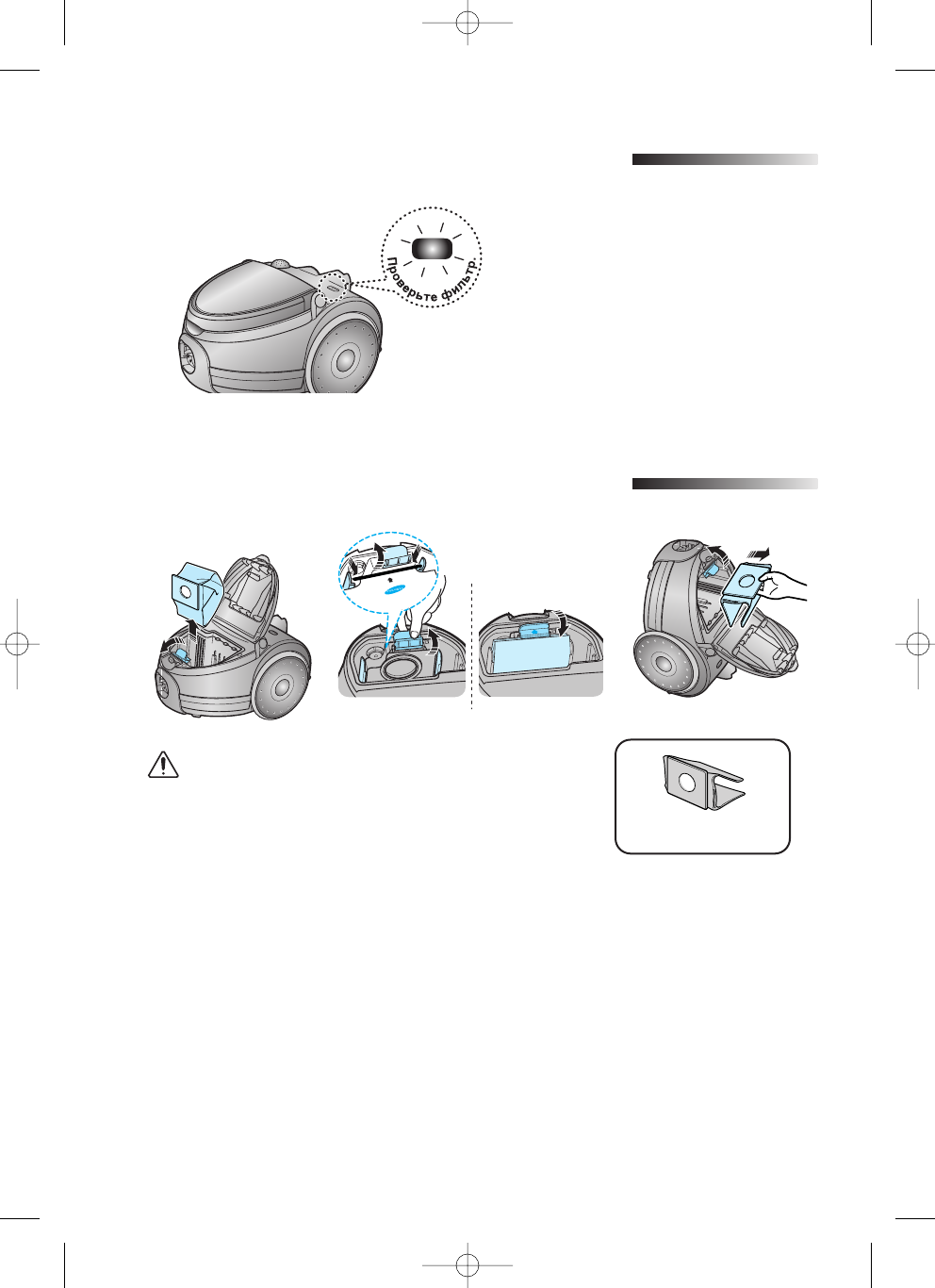 Проверьте фильтр.