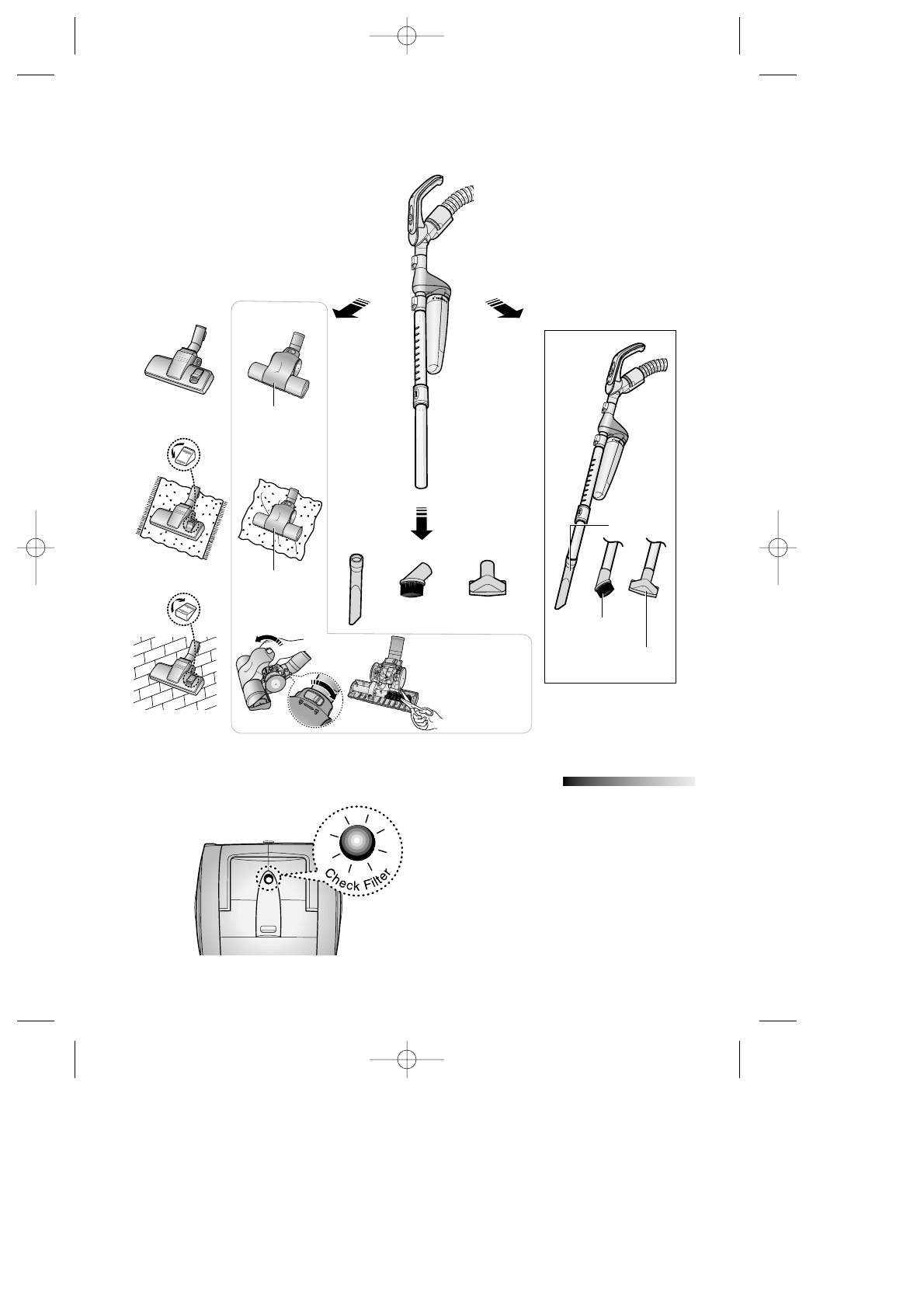 Check Filter