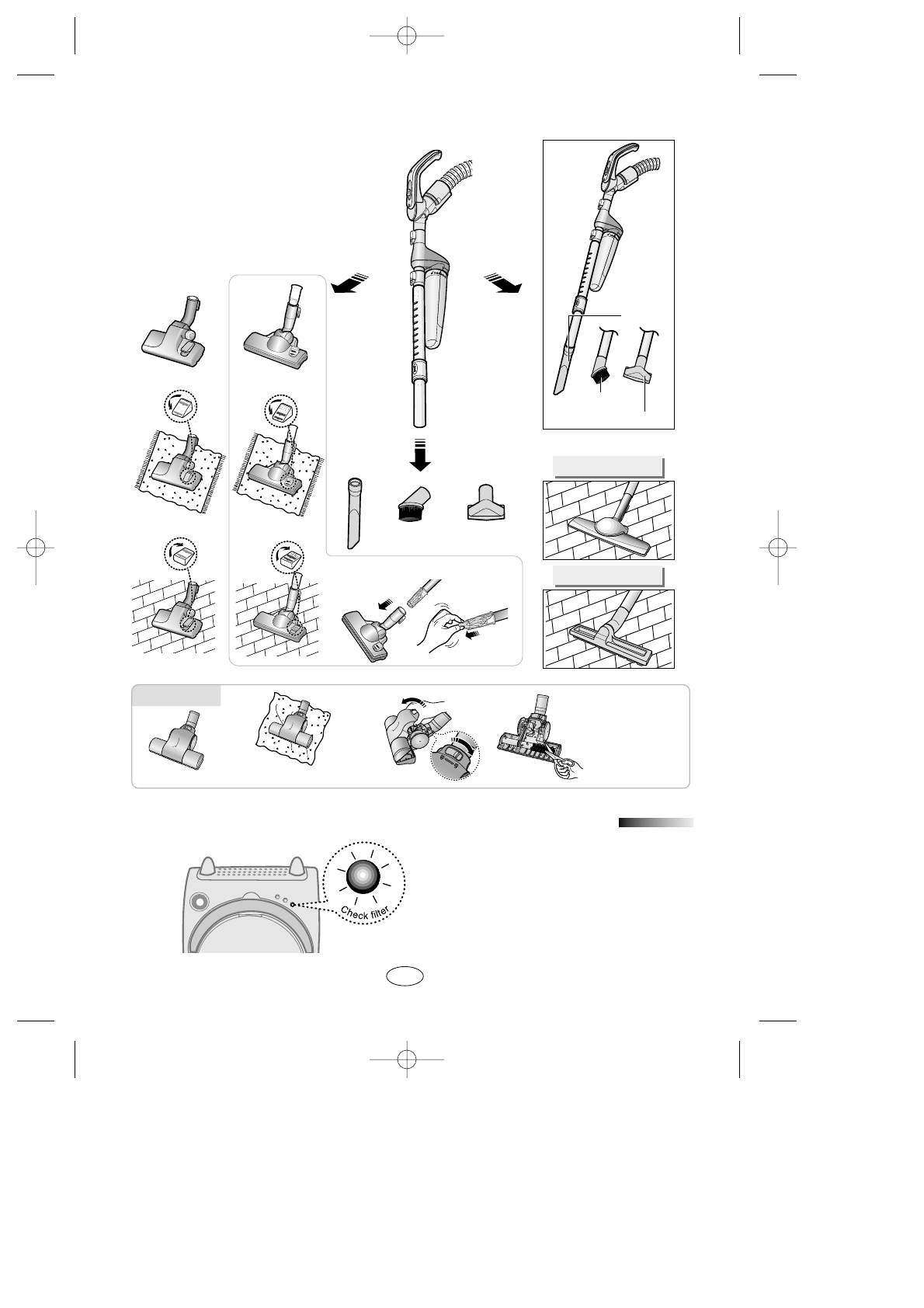 Check filter