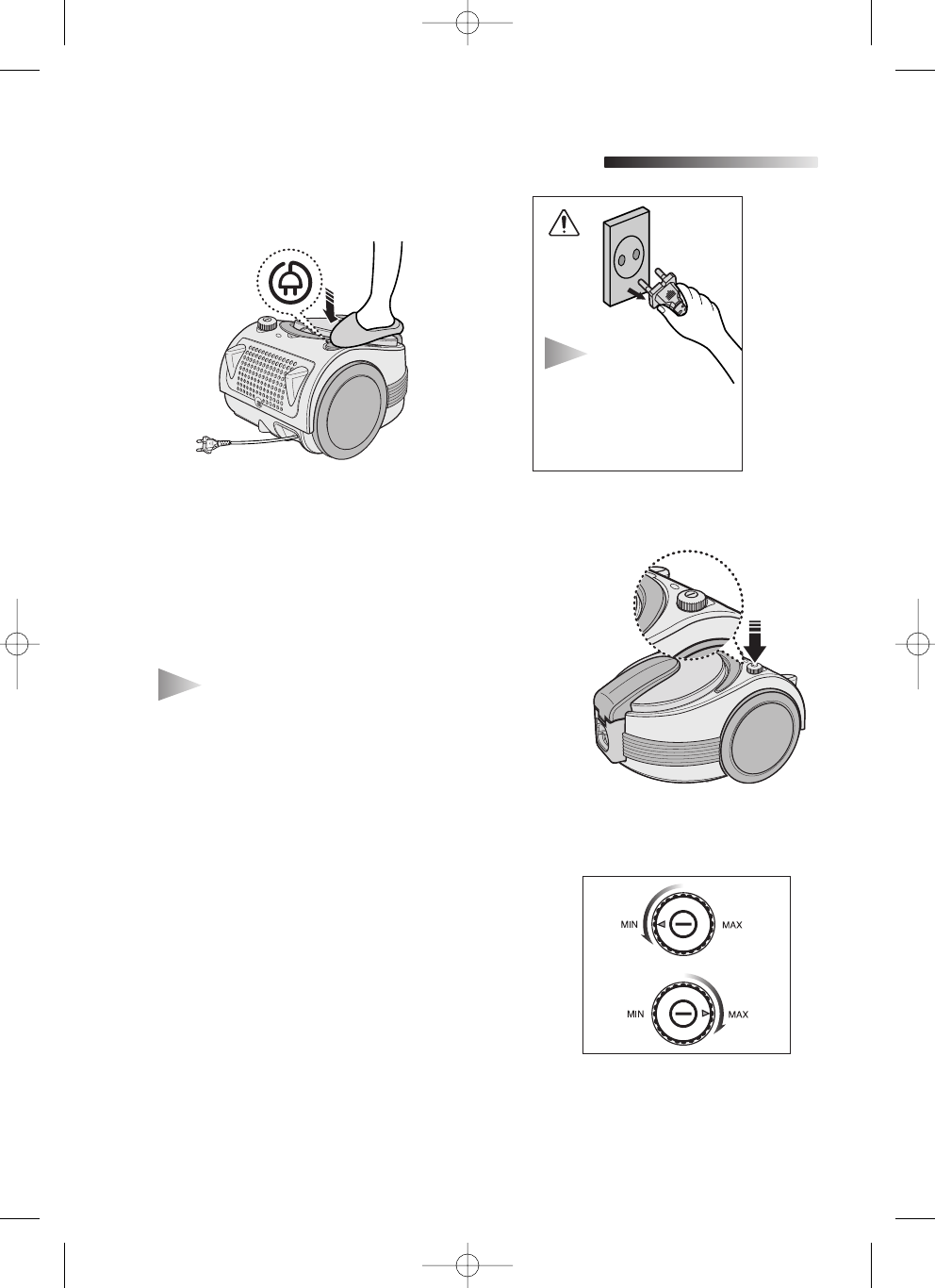 MIN
MAX
MIN
MAX