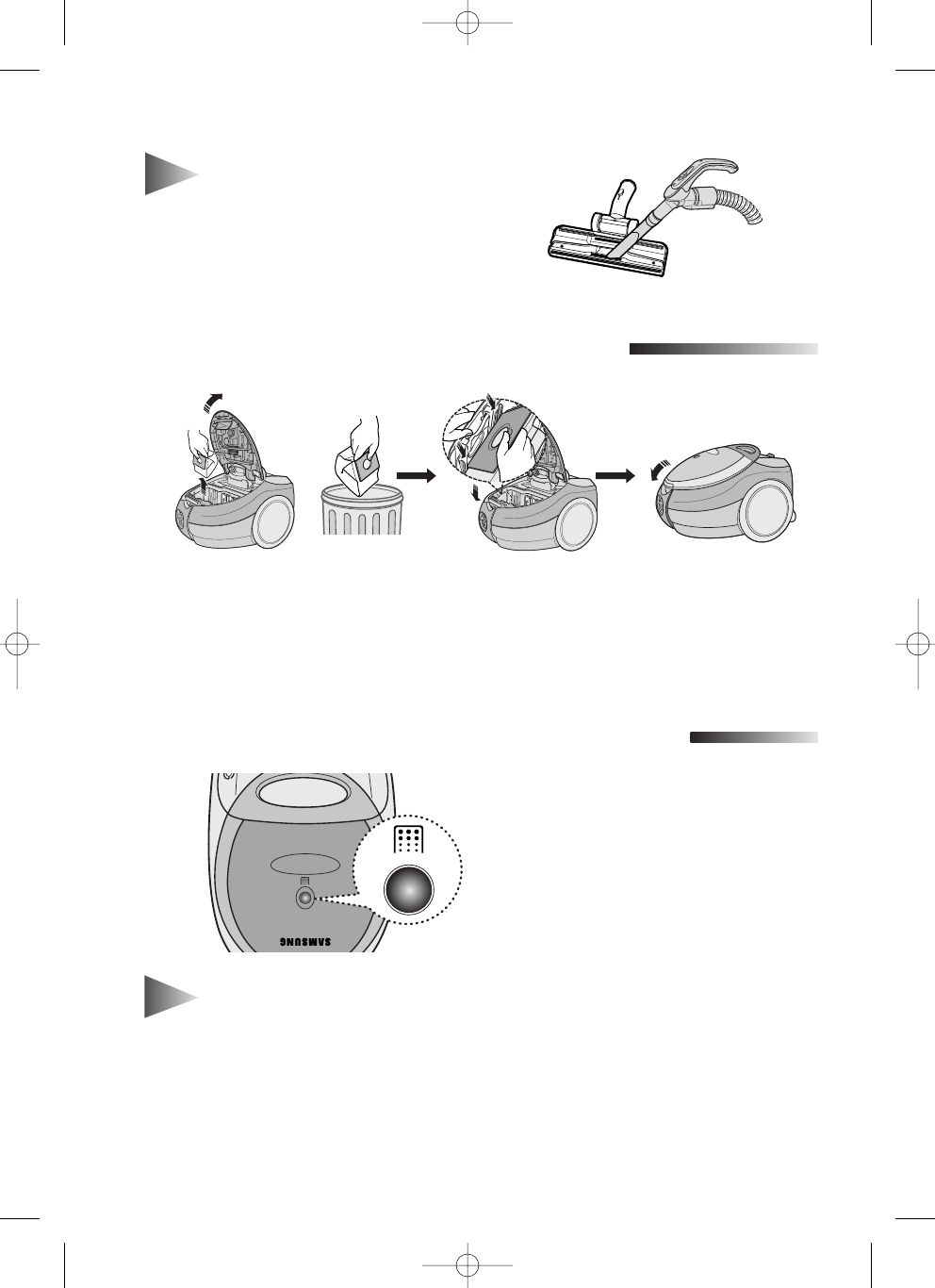 SAMSUNG