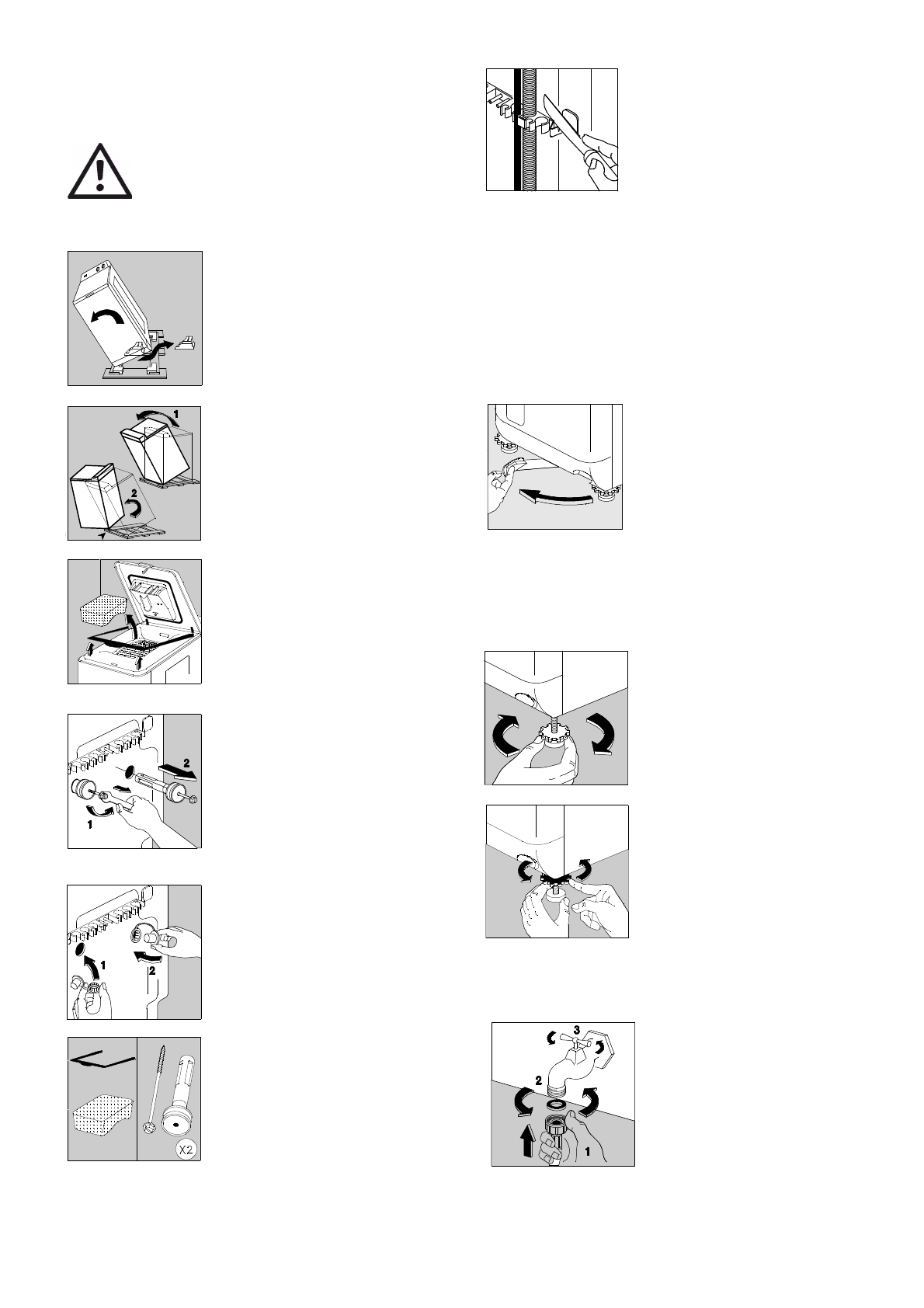 1

2

2

1

1

2

X2

3

2

1