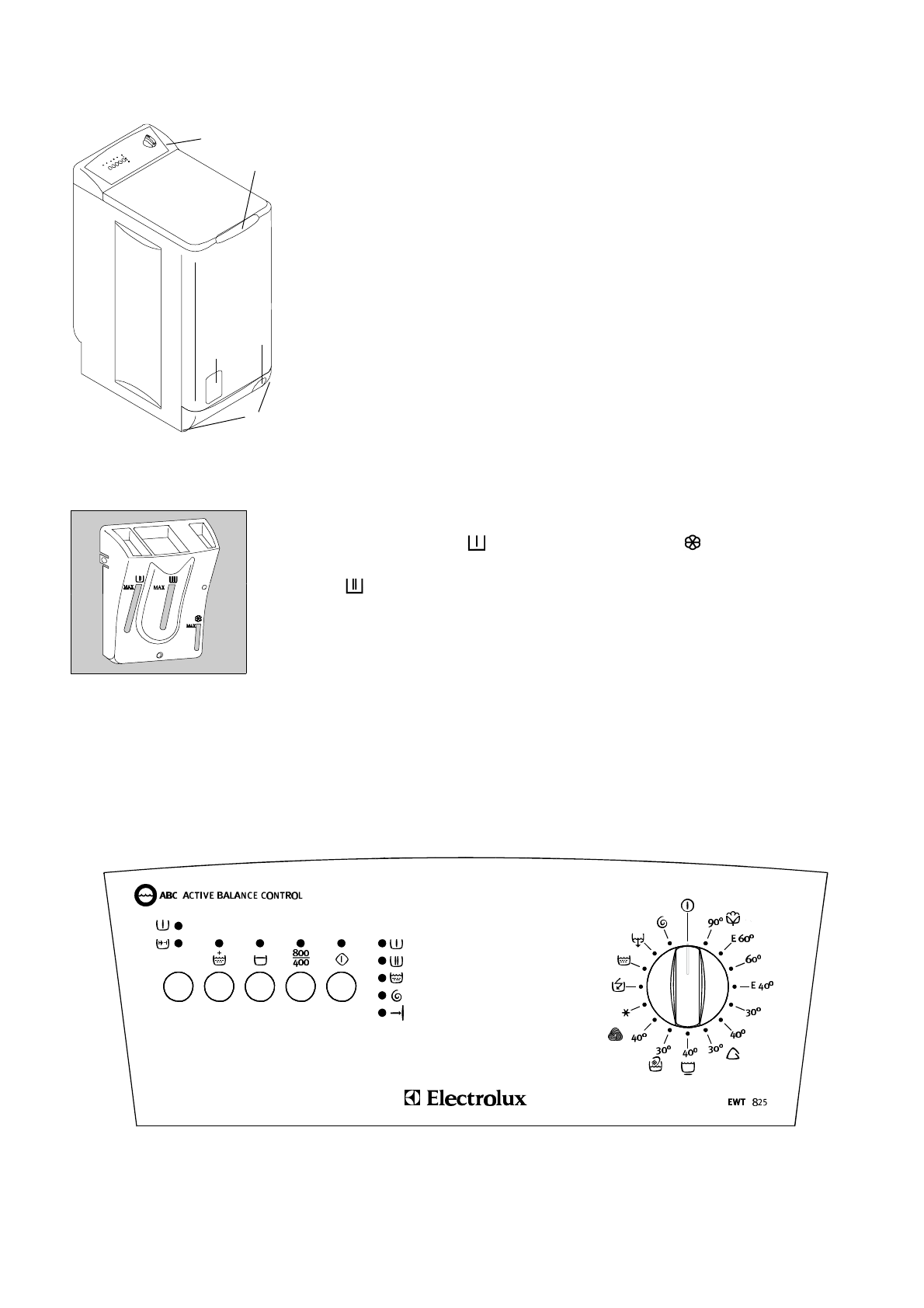 MAX MAX MAX

ABC ACTIVE BALANCE CONTROL

$\frac{800}{400}$

90° E 60° 60° E 40° 30° 40° 30° 40° 30° 40°

Electrolux

EWT 825