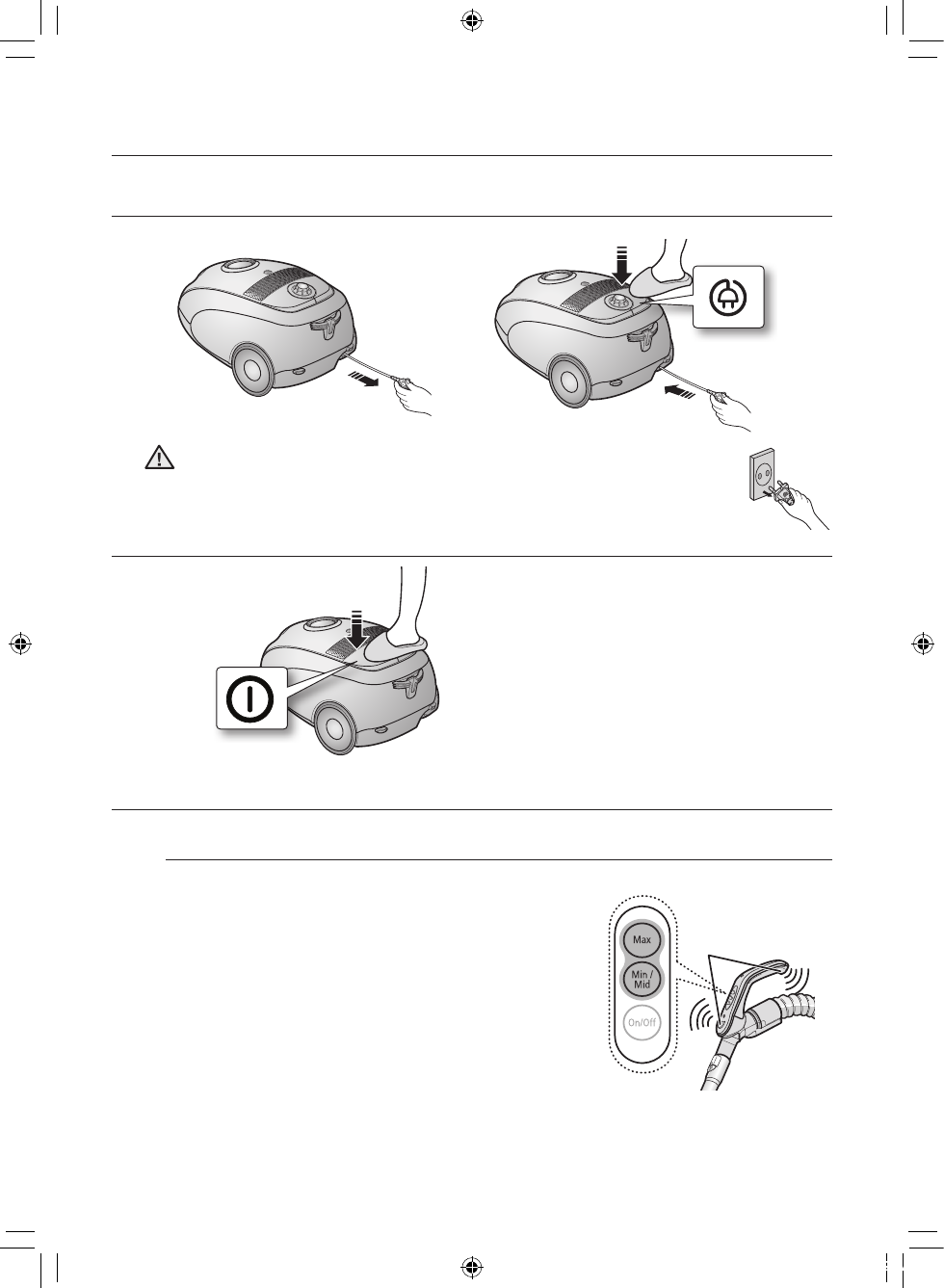 Max

Min / Mid

On/Off