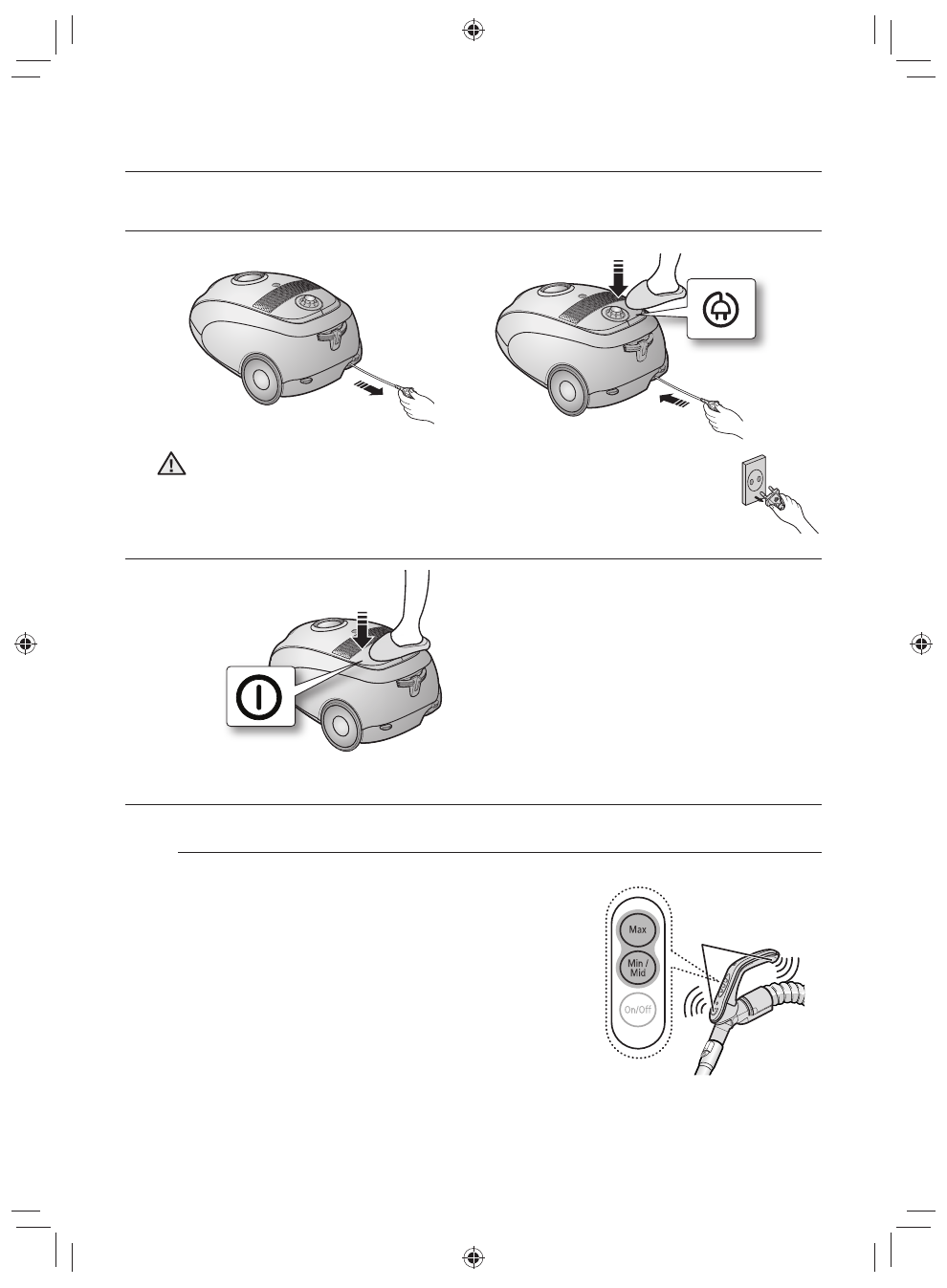 Max

Min / Mid

On/Off