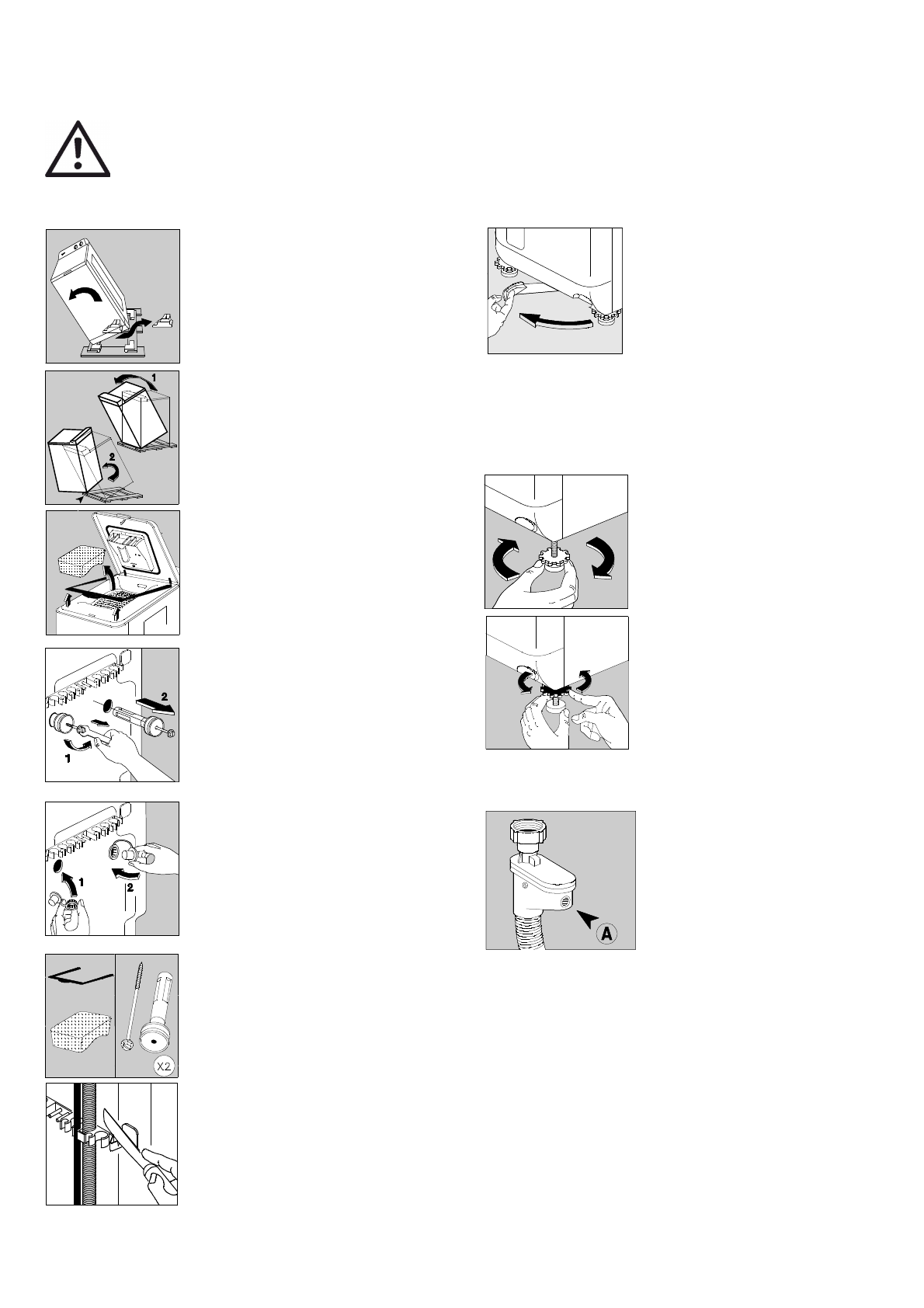 1

2

2

1

1

2

X2

A