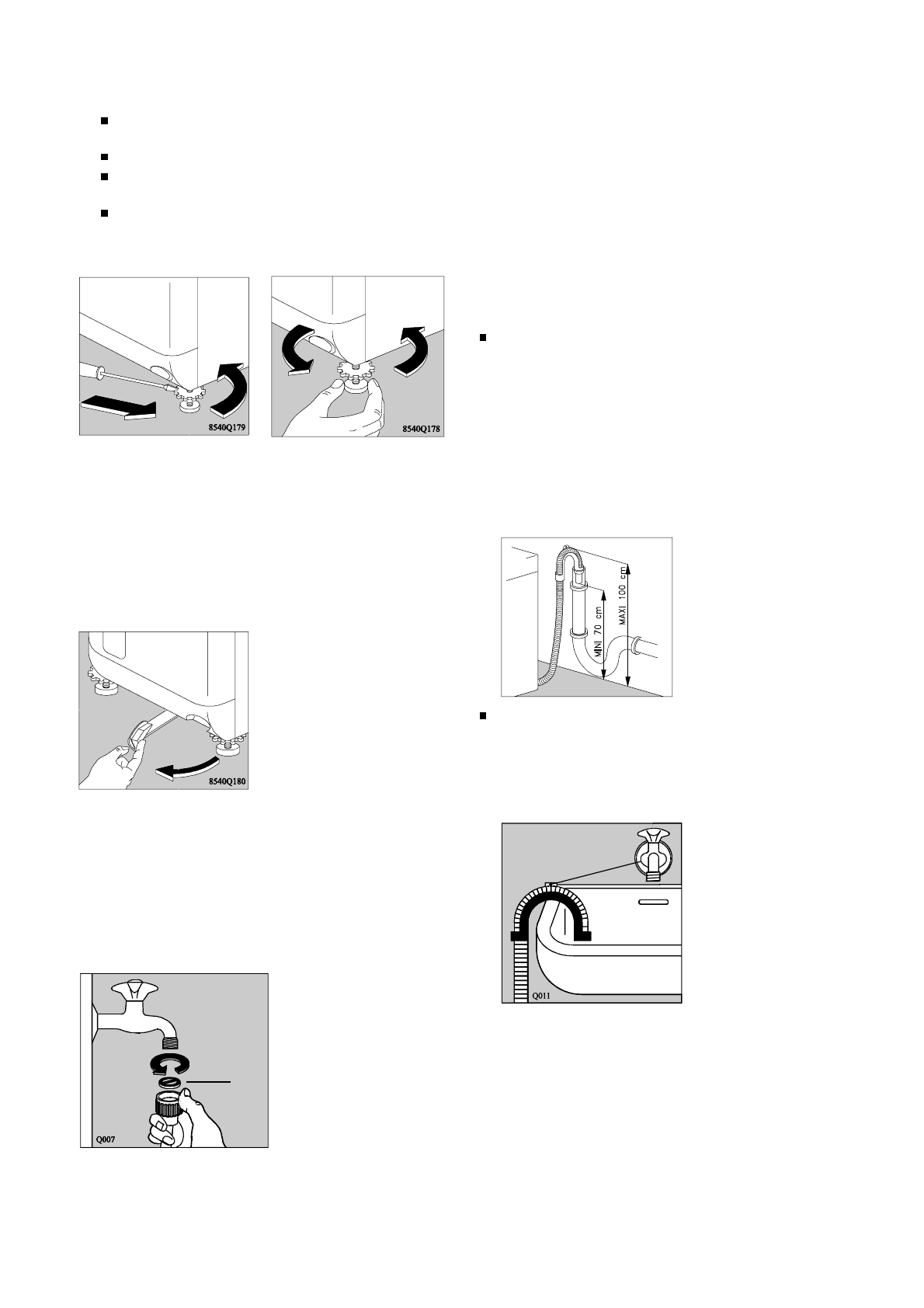 8540Q179

8540Q178

MINI 70 cm

MAXI 100 cm

8540Q180

Q011

Q007