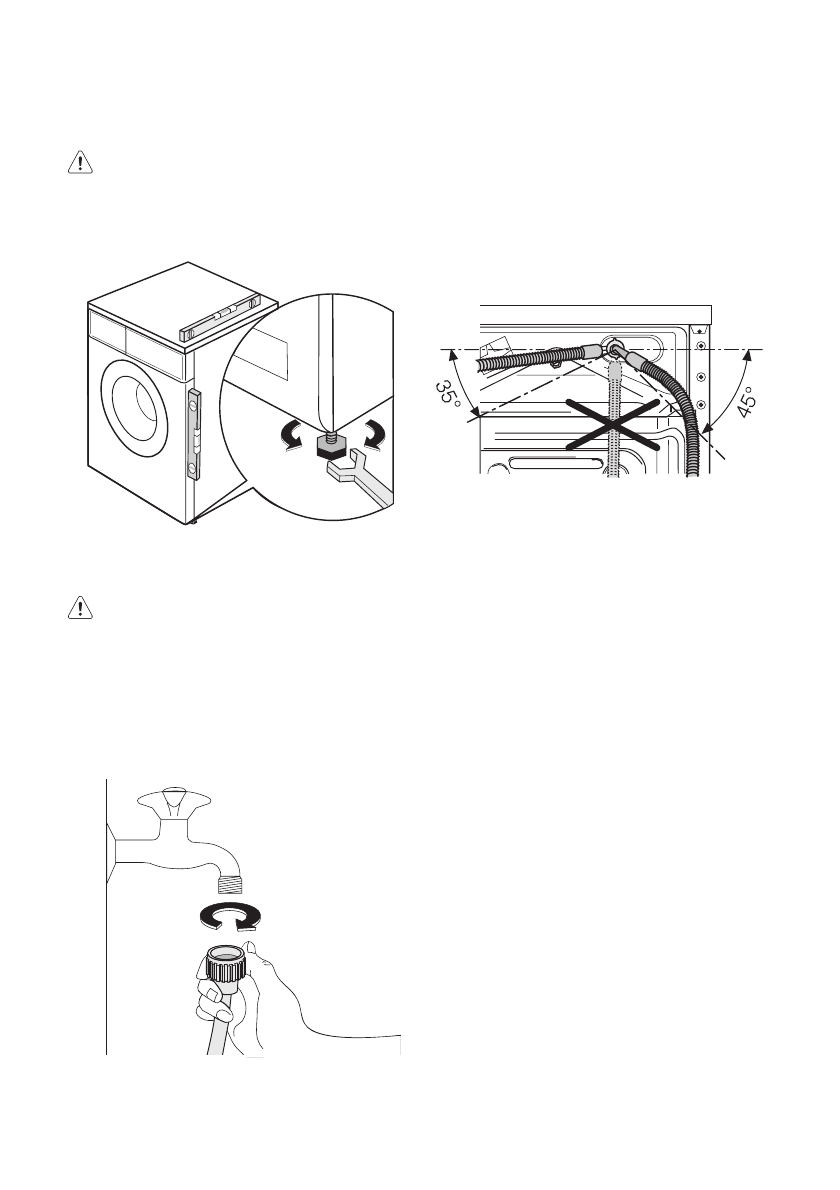 35°

45°