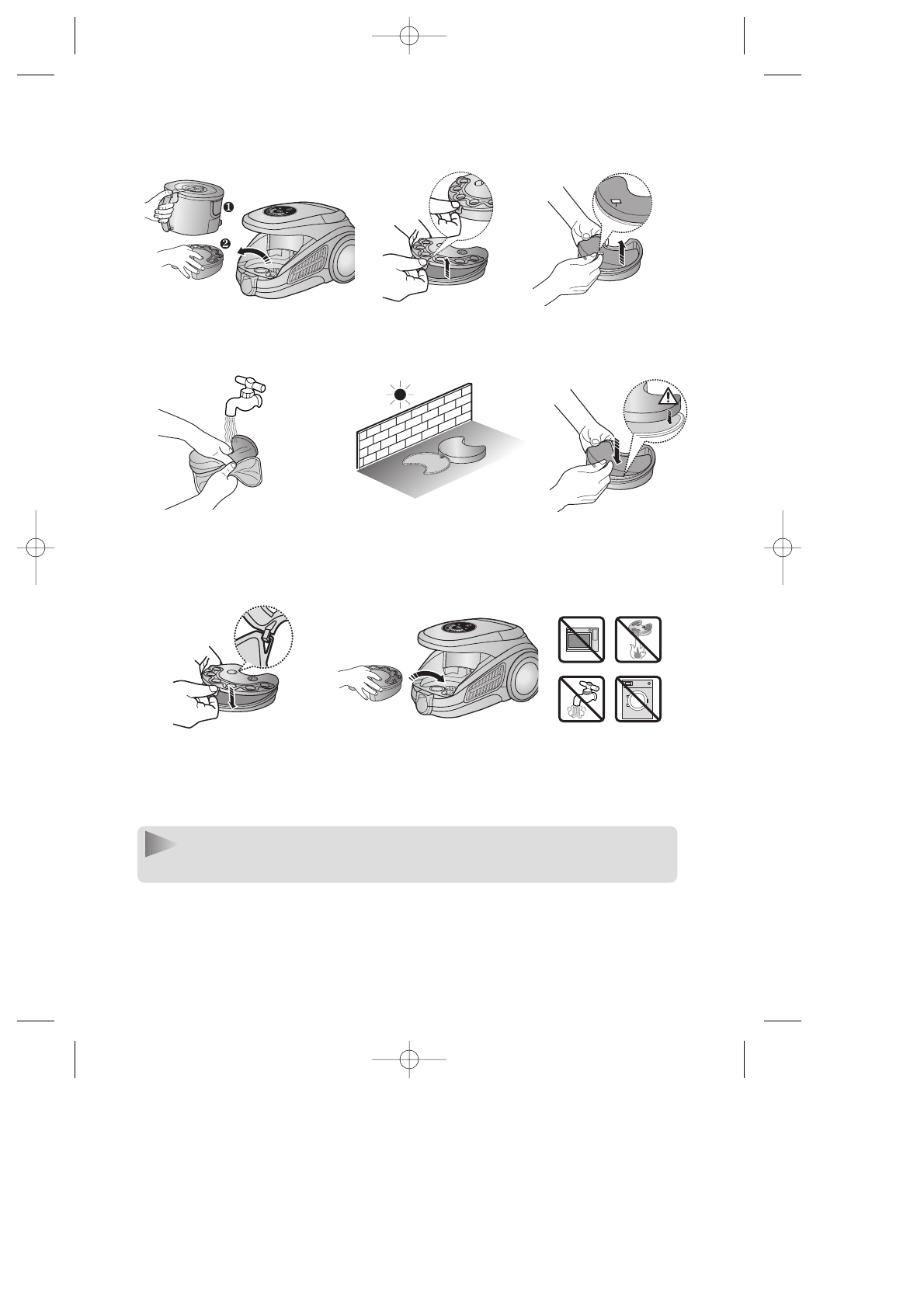 ❶

❷