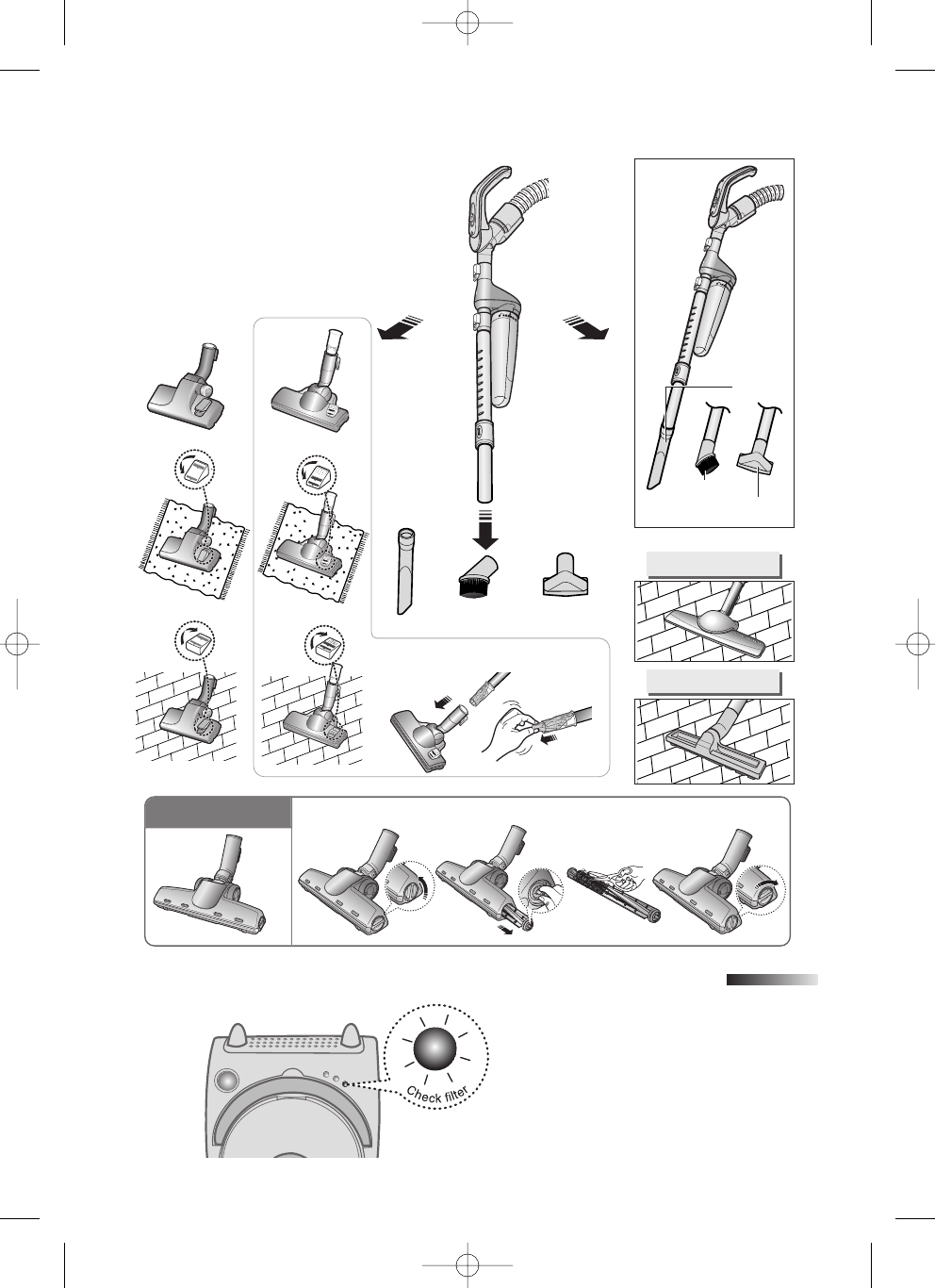 Check filter