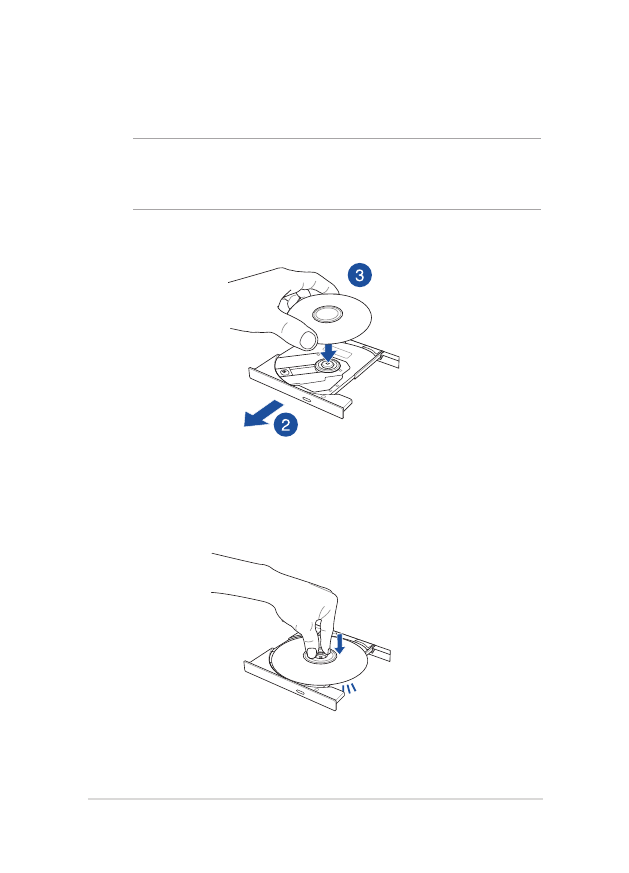 3

2