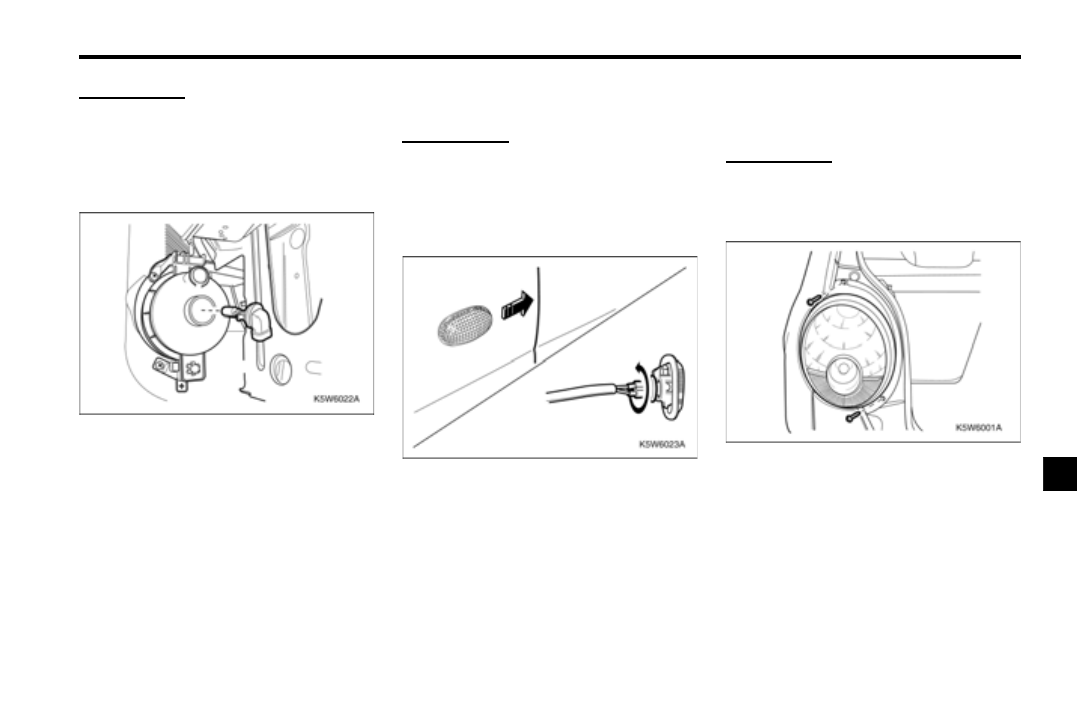 K5W6022A

K5W6023A

K5W6001A