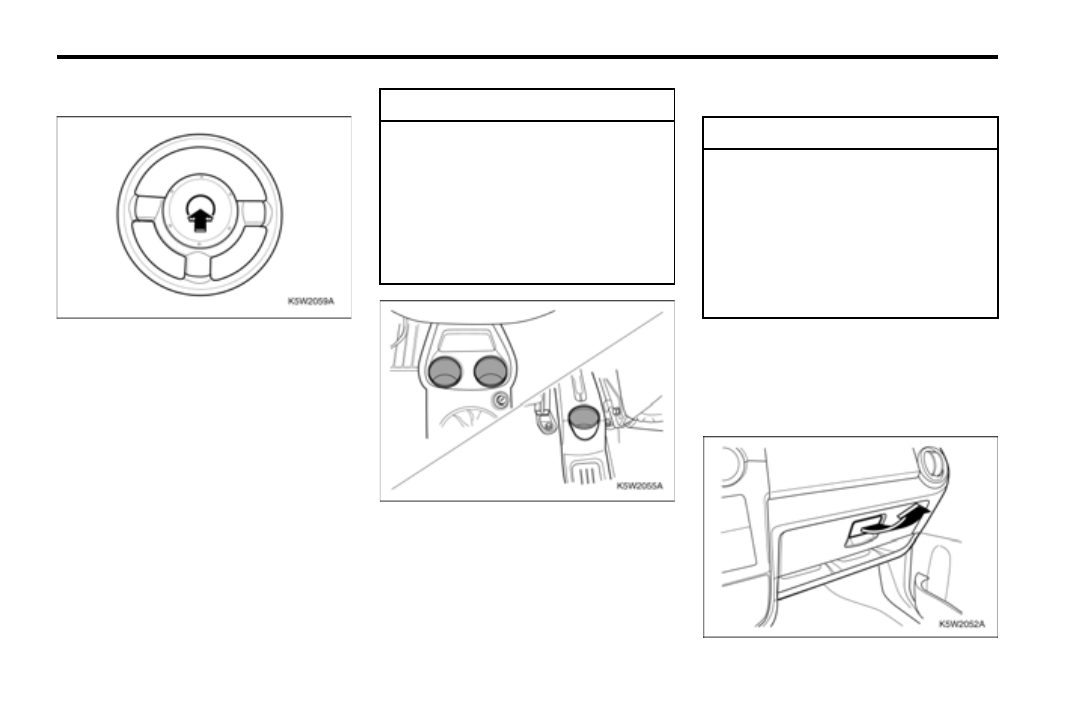 KSW2059A

KSW2055A

KSW2052A