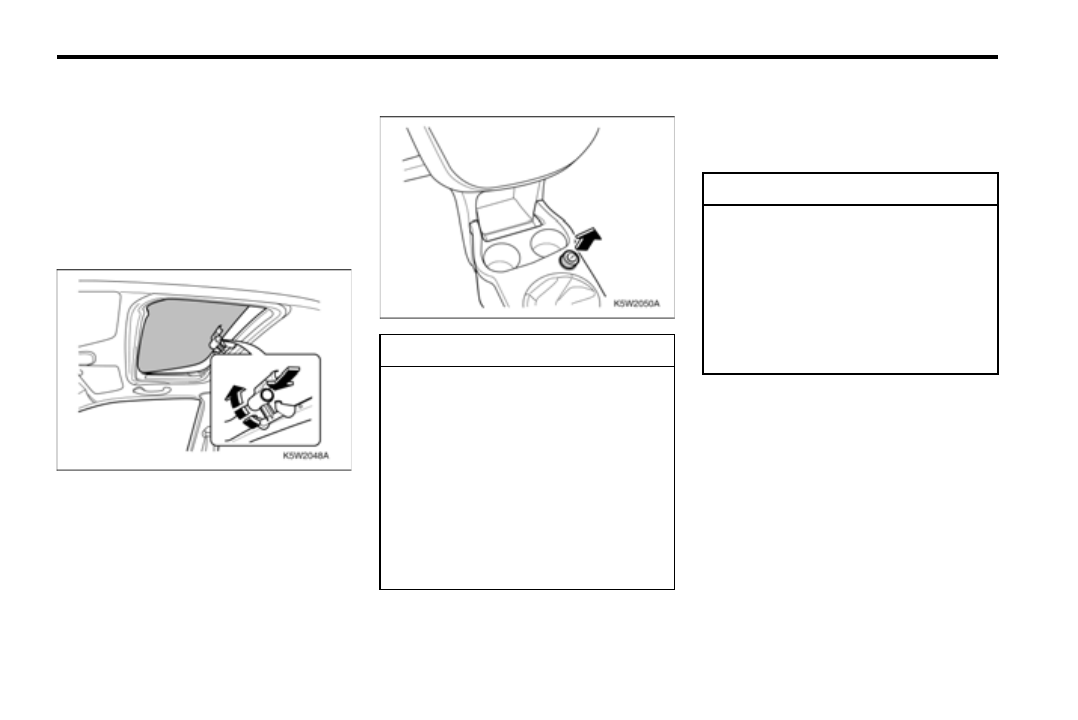 K5W2048A

K5W2050A