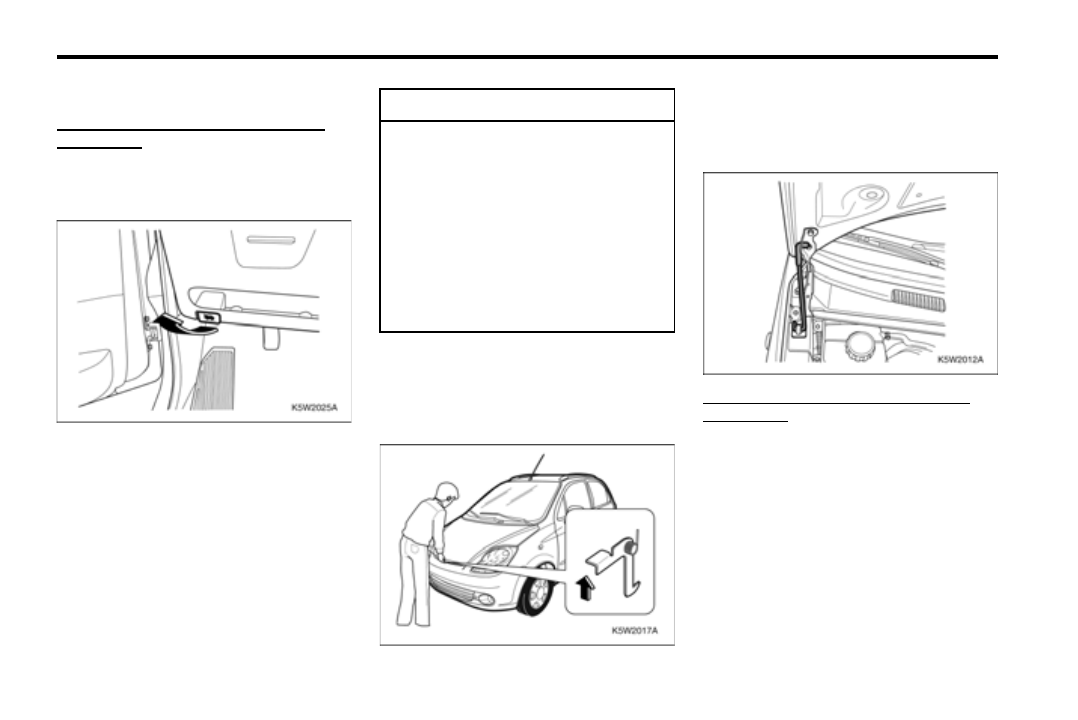 K5W2025A

K5W2017A

K5W2012A