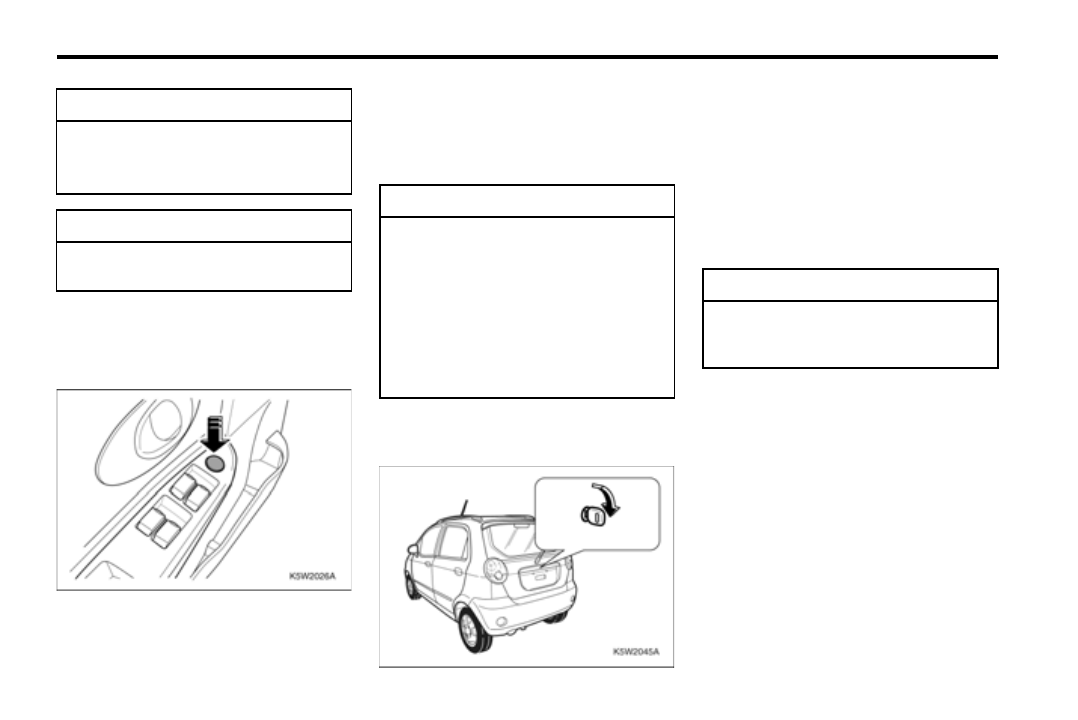 K5W2026A

K5W2045A