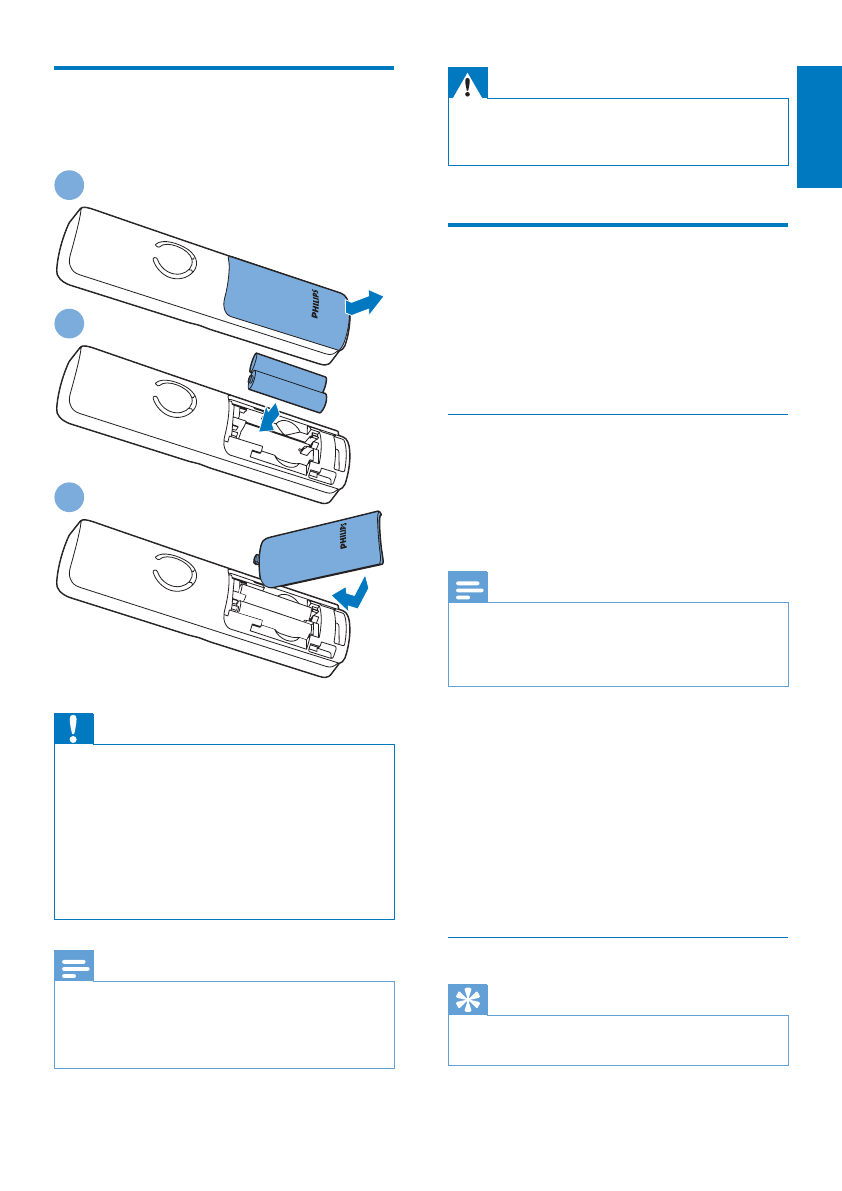 PHILIPS

PHILIPS