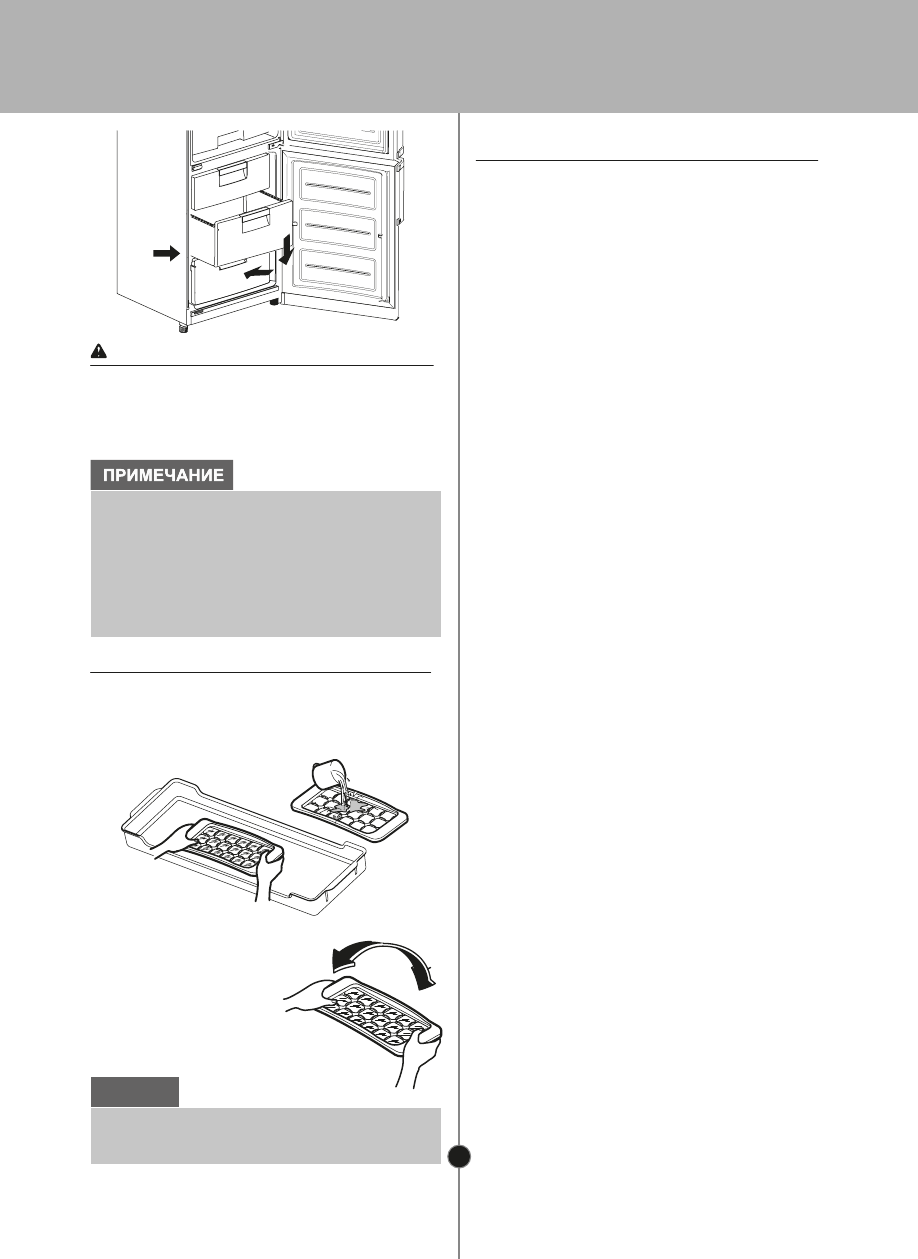 ПРИМЕЧАНИЕ