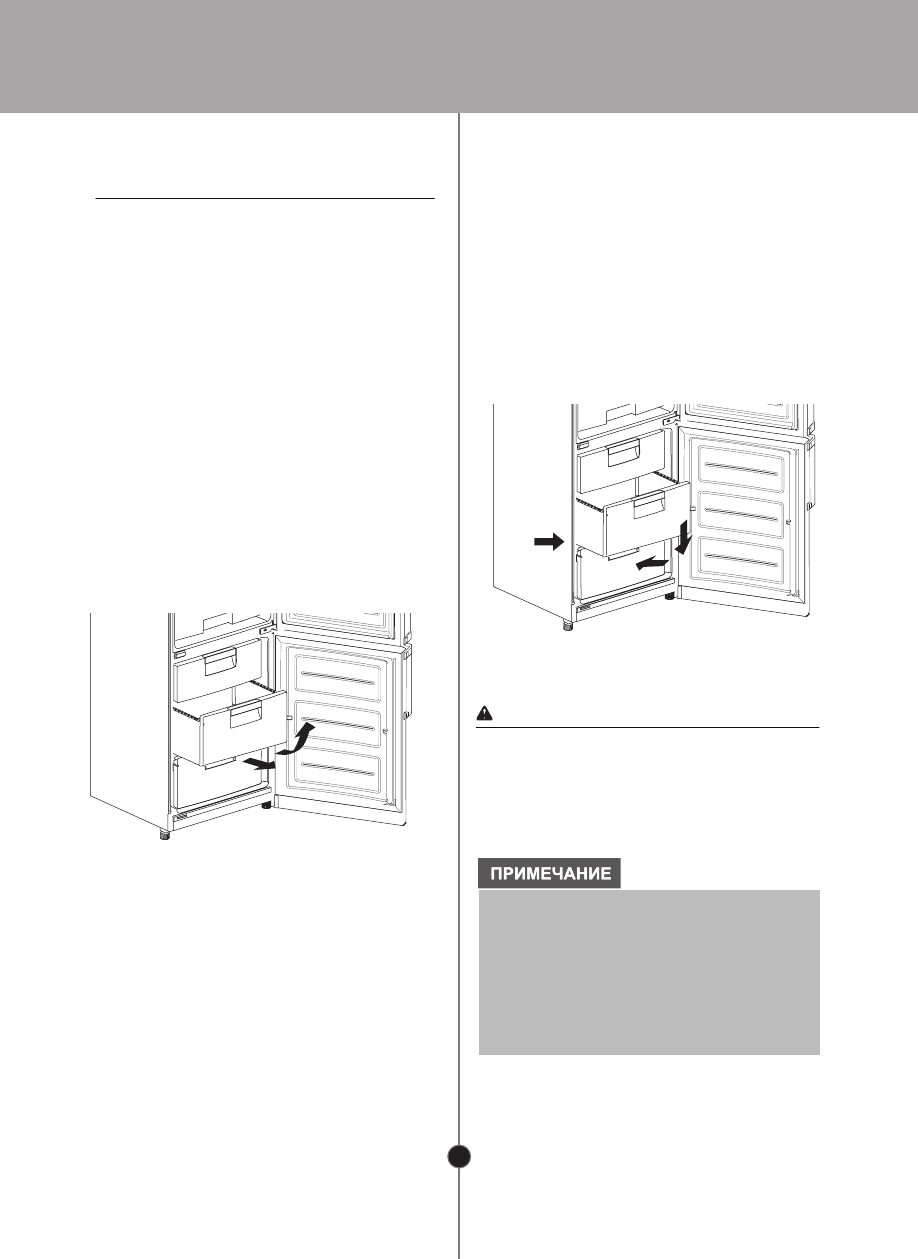 ПРИМЕЧАНИЕ