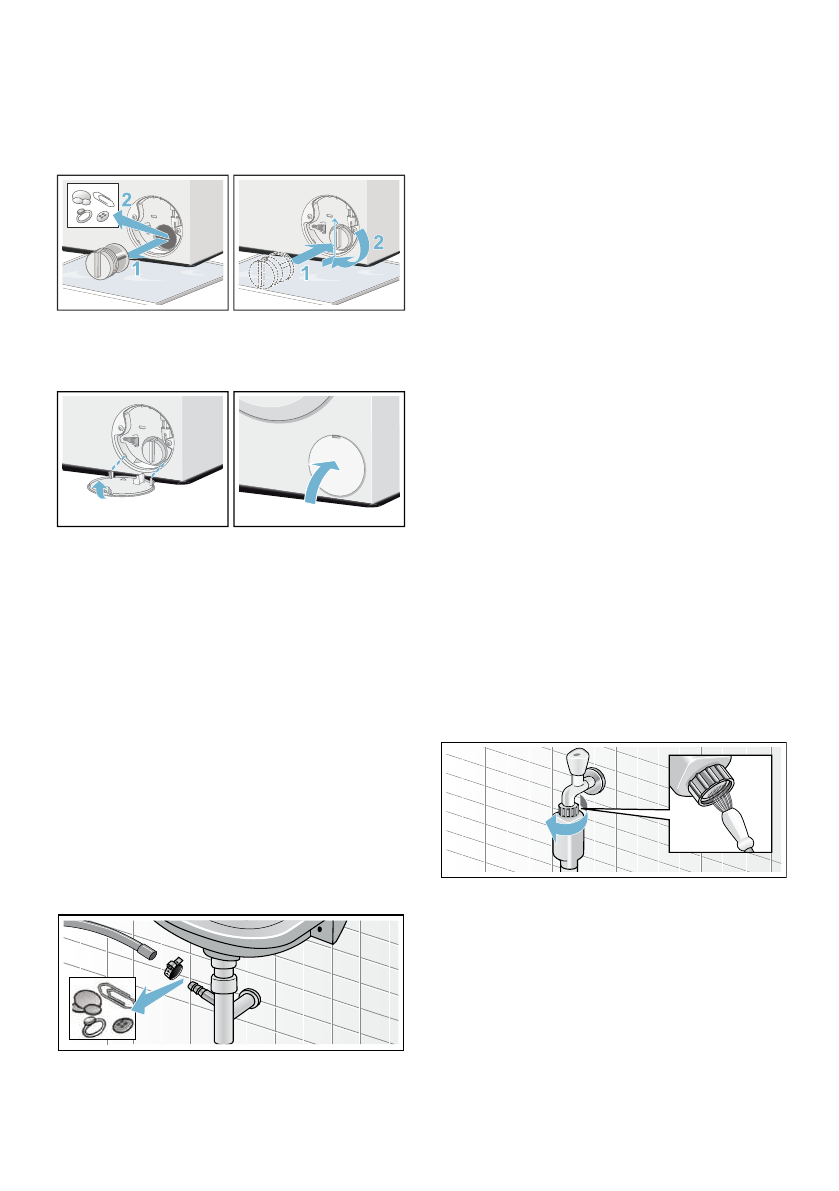 2
1
1
2