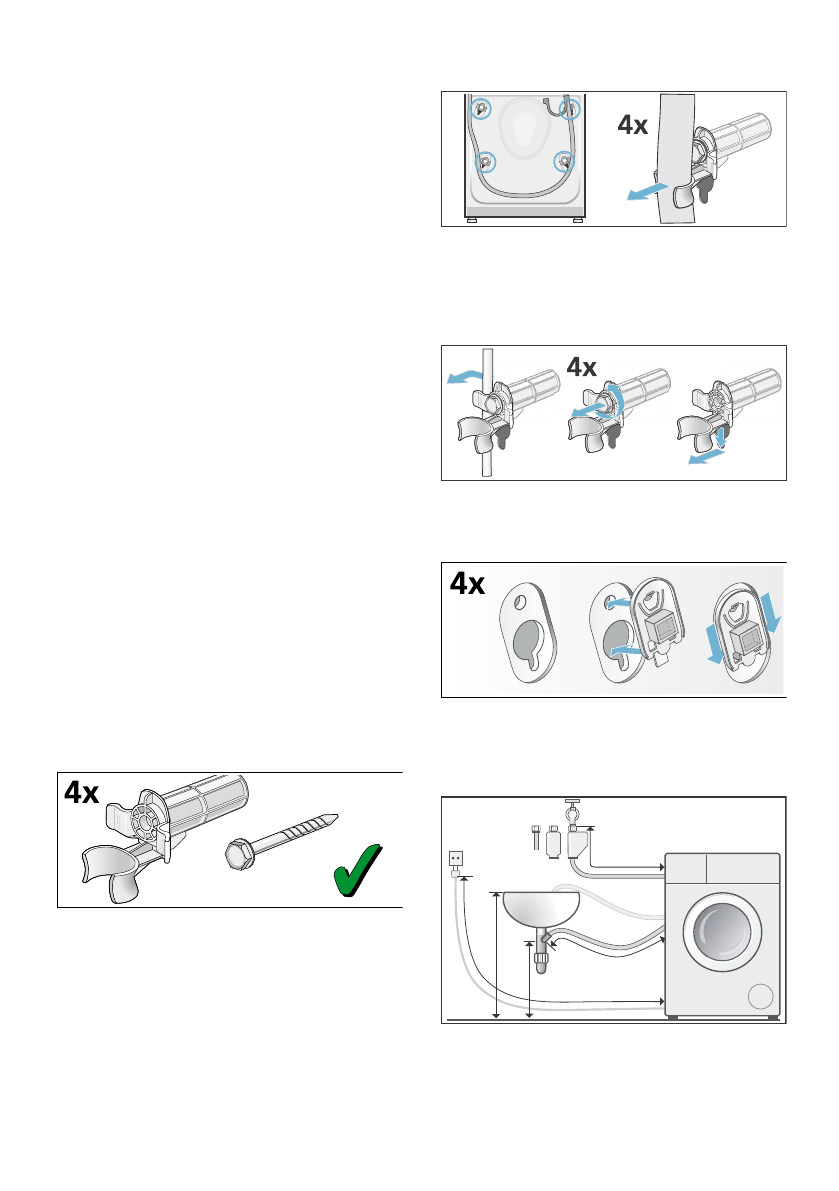 4x

4x

4x

4x