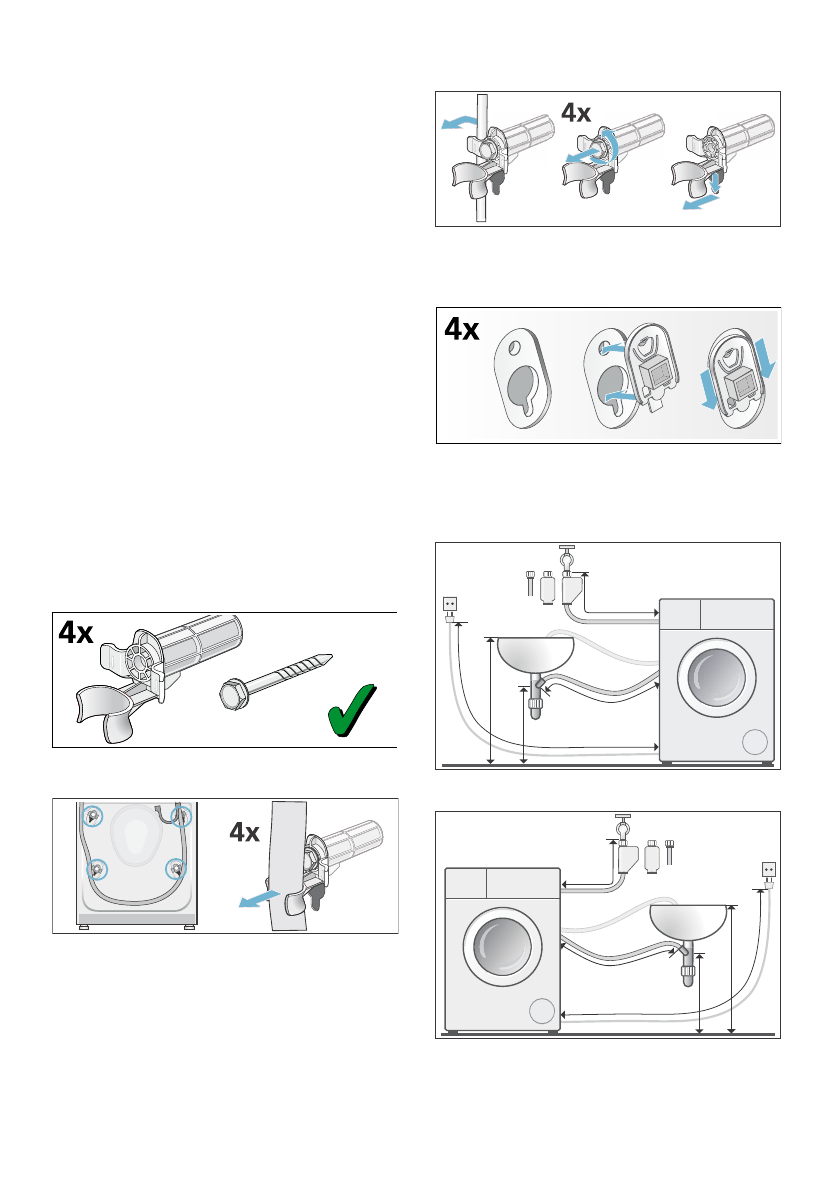 4x

4x

4x

4x