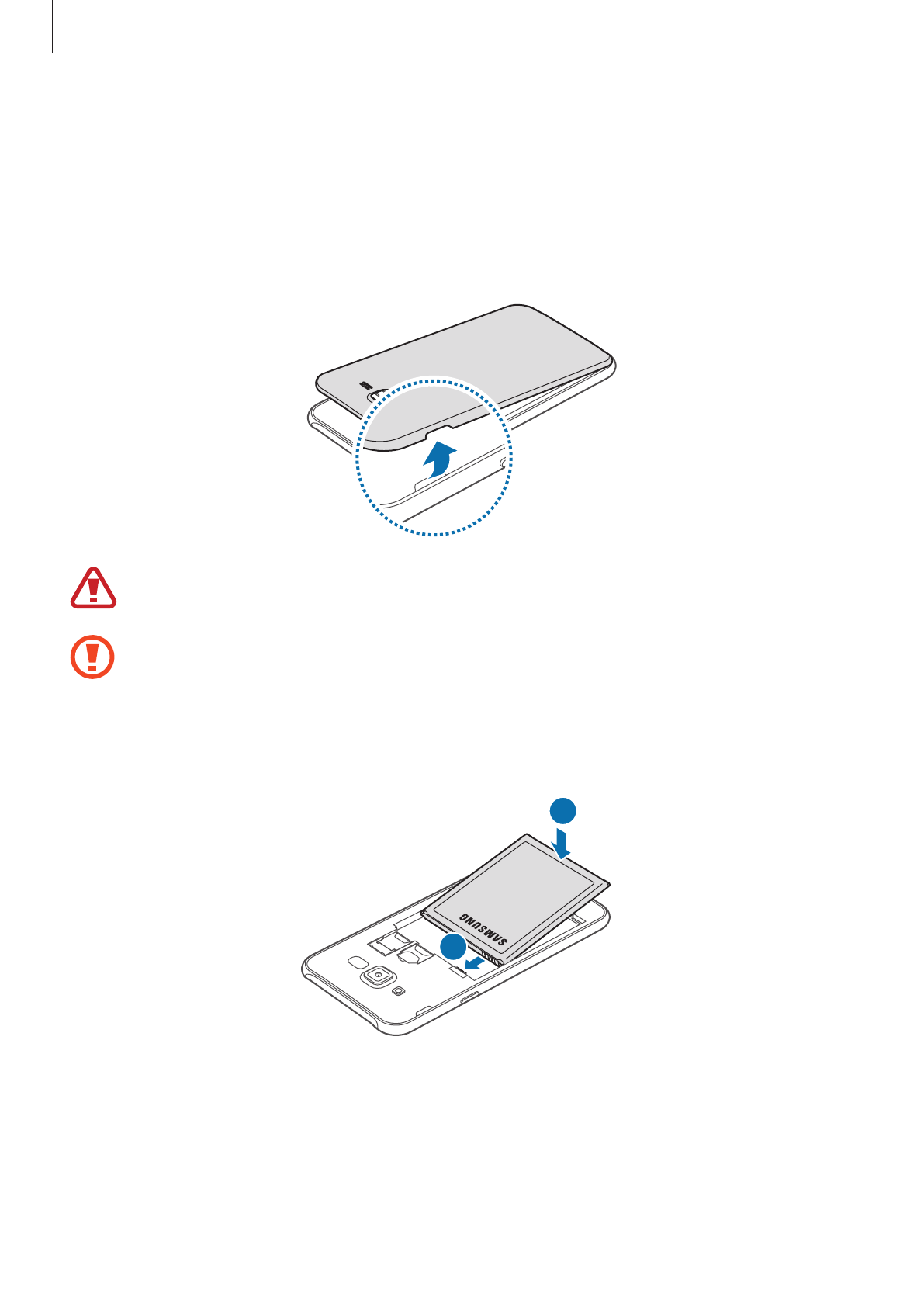 SAMSUNG