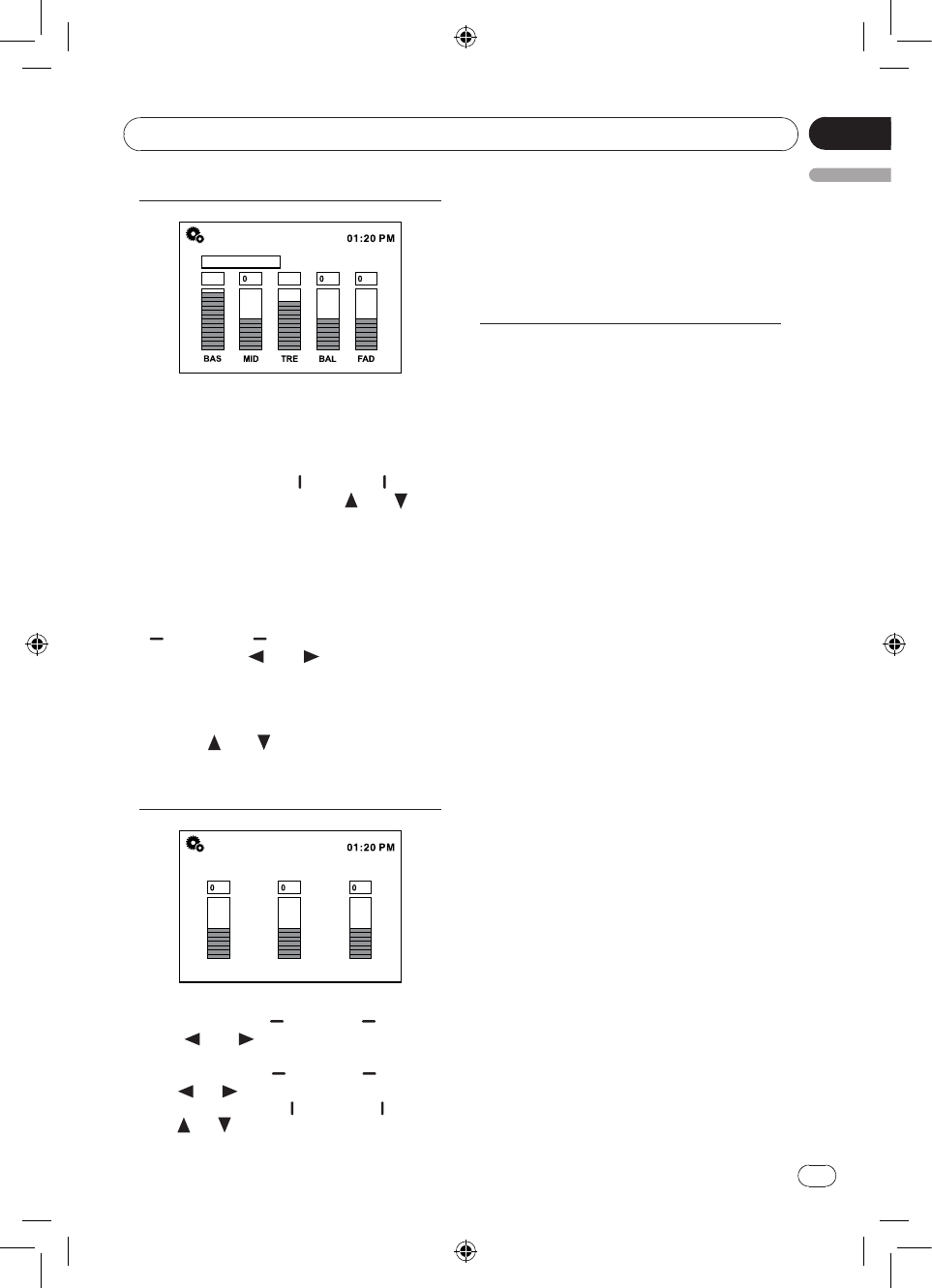 01:20 PM

0

0

0

BAS MID TRE BAL FAD

01:20 PM

0

0

0