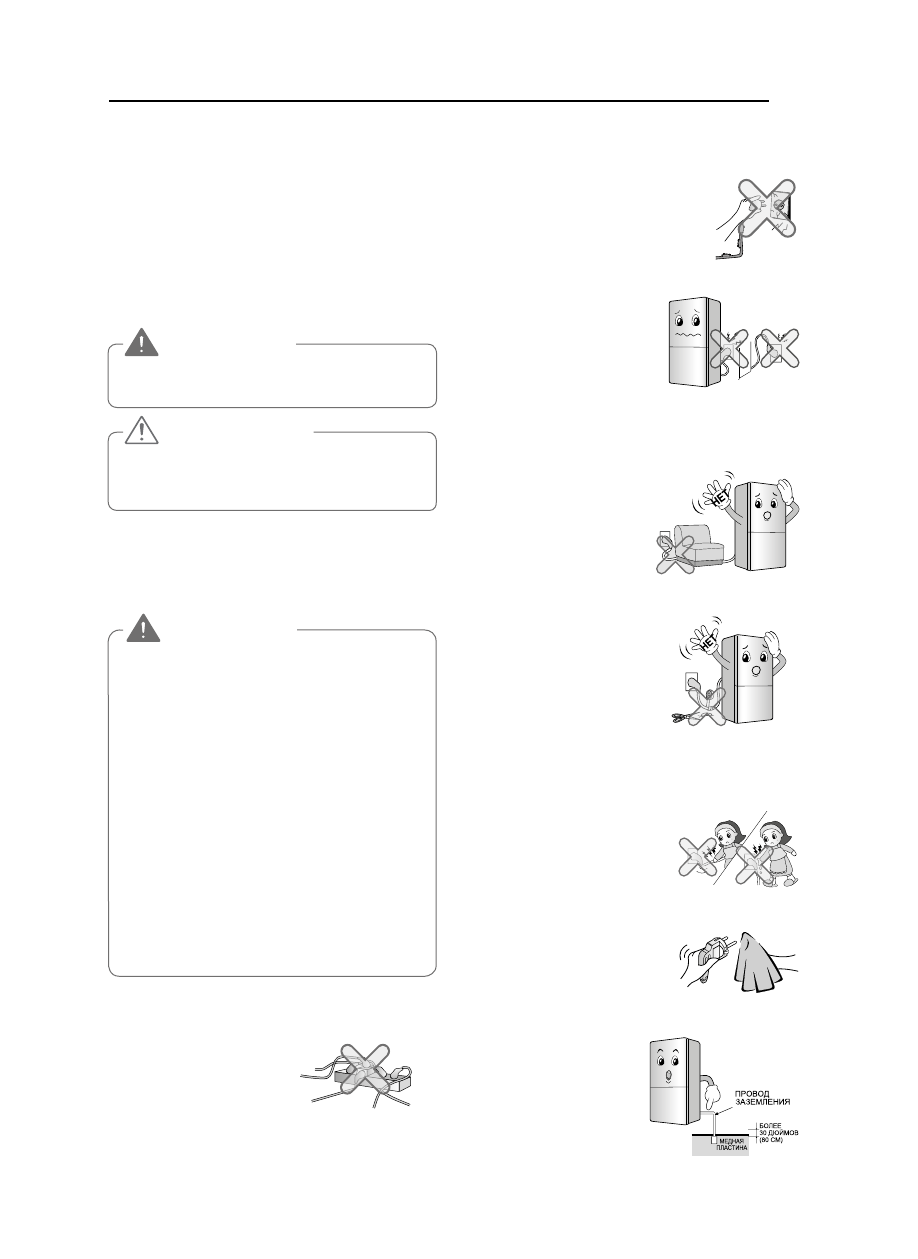 НЕТ

НЕТ

ПРОВОД ЗАЗЕМЛЕНИЯ

БОЛЕЕ 30 ДЮЙМОВ (80 СМ)

МЕДНАЯ ПЛАСТИНА