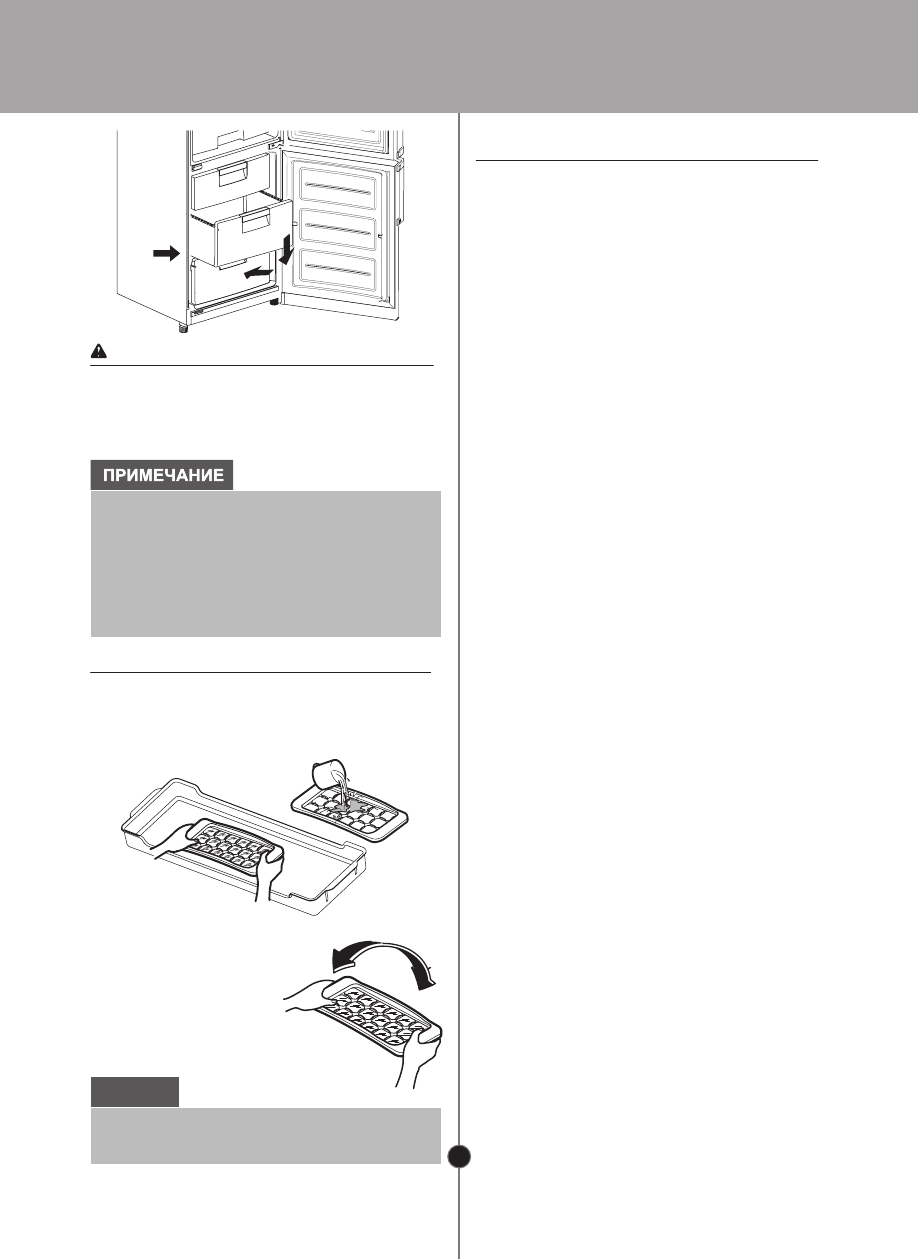 ПРИМЕЧАНИЕ