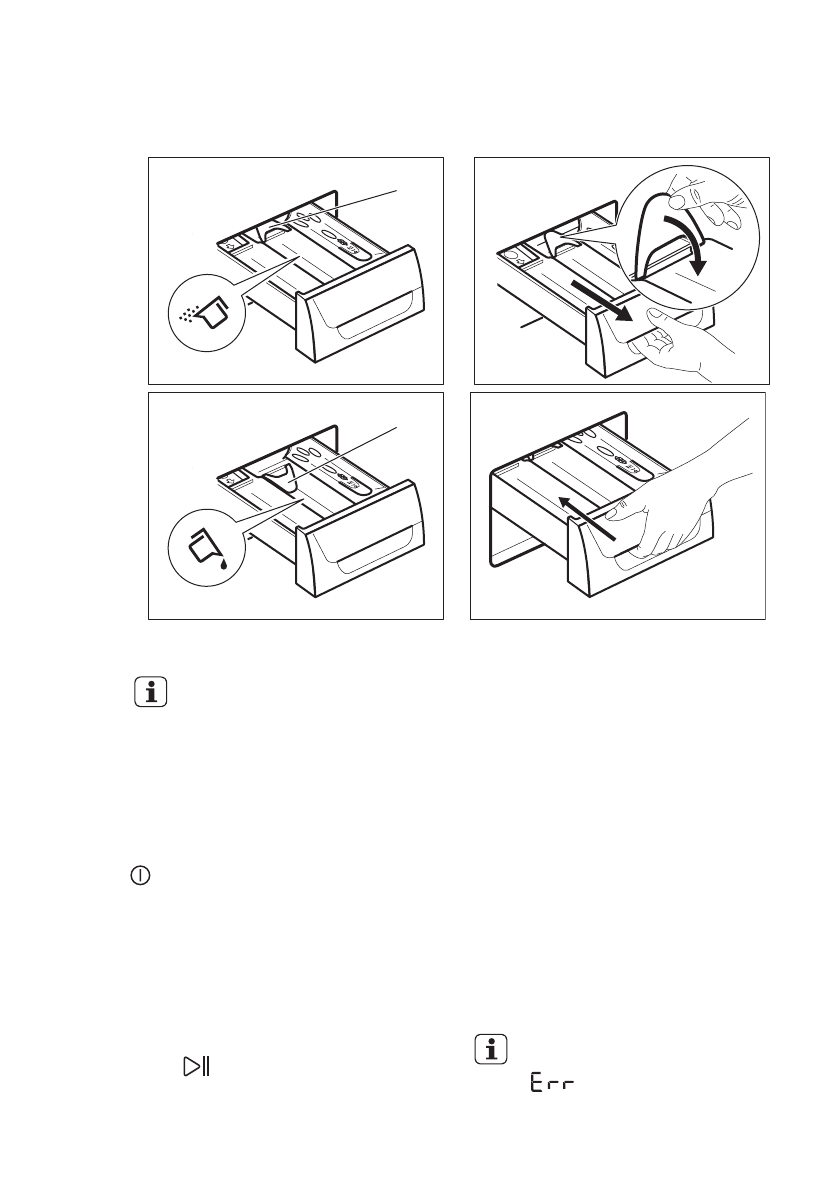 Err