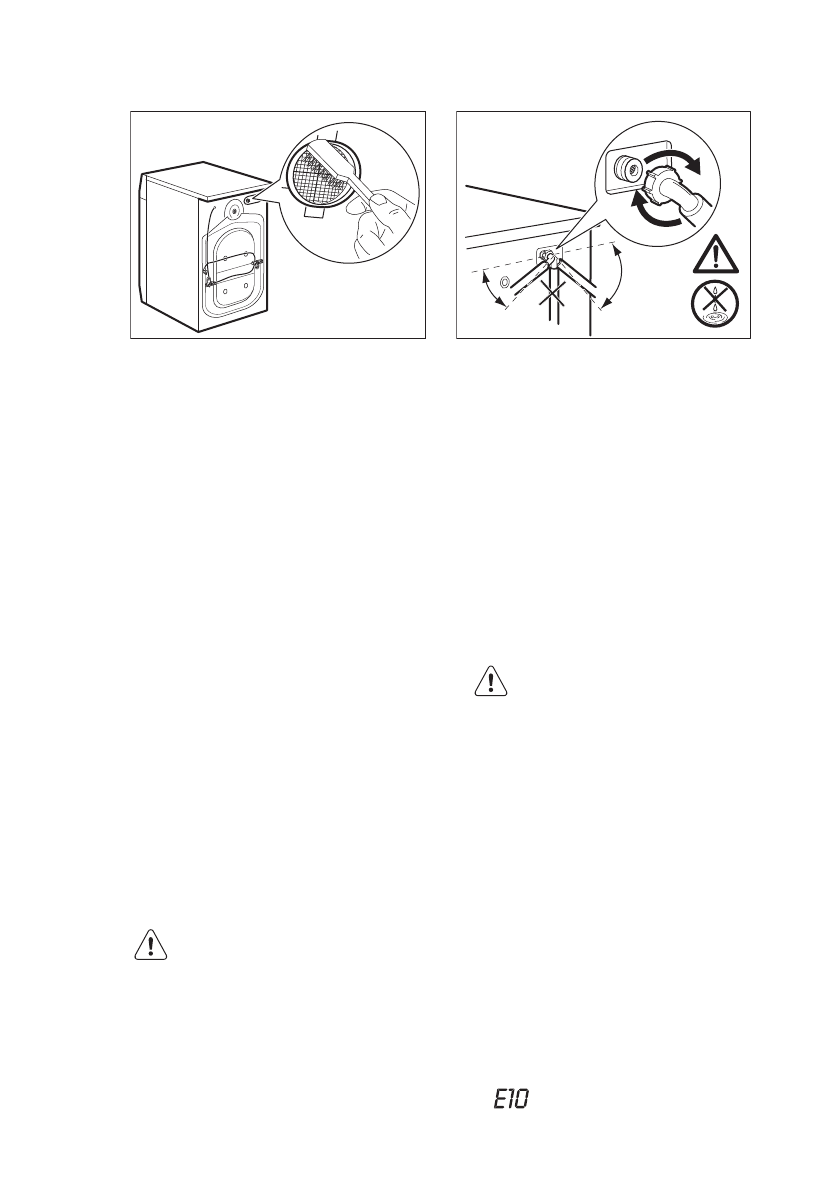 E10