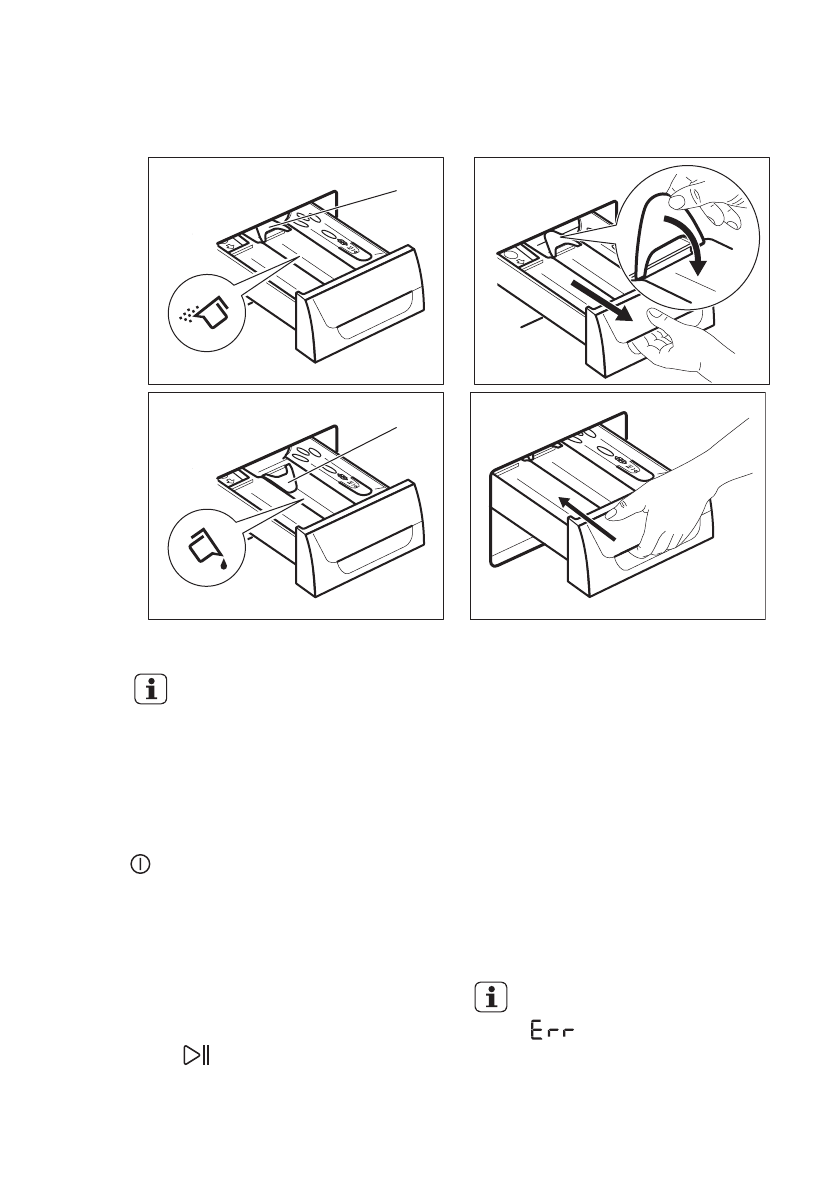 Err