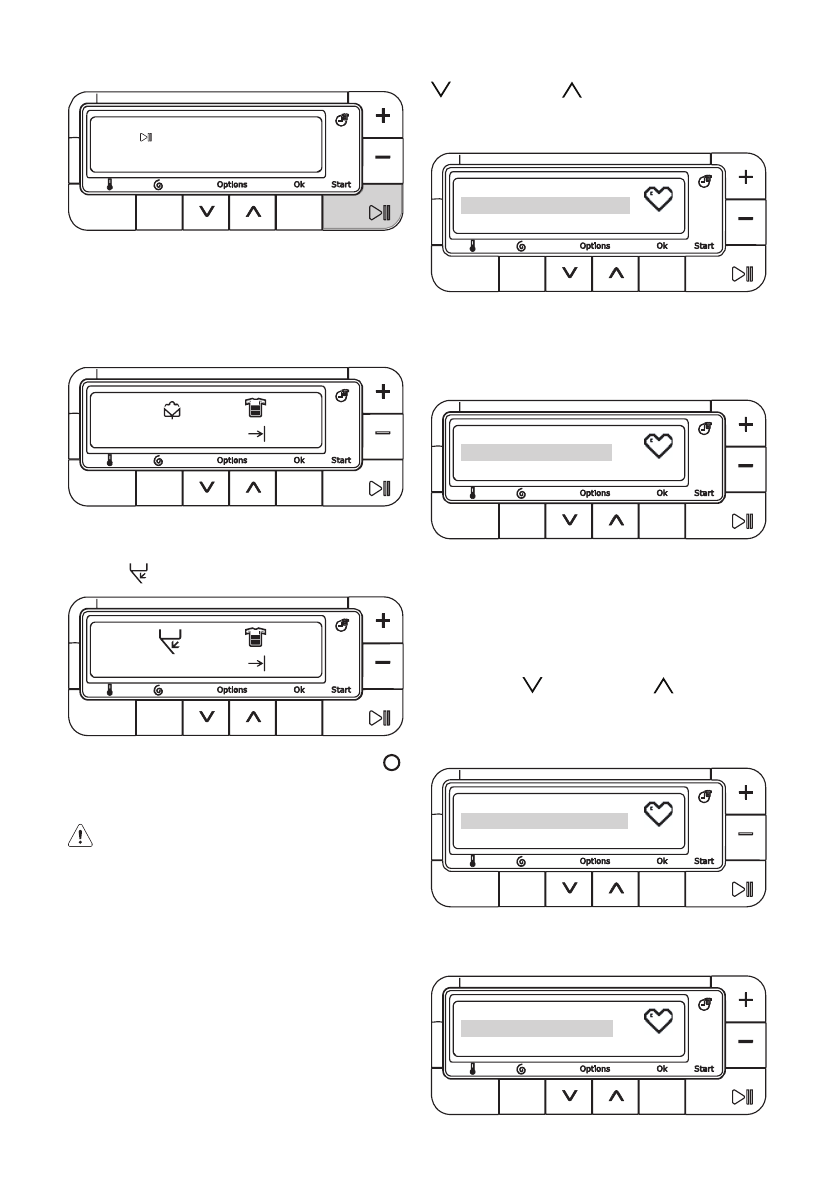 Options Ok Start

Options Ok Start

Options Ok Start

Options Ok Start

Options Ok Start

Options Ok Start

Options Ok Start