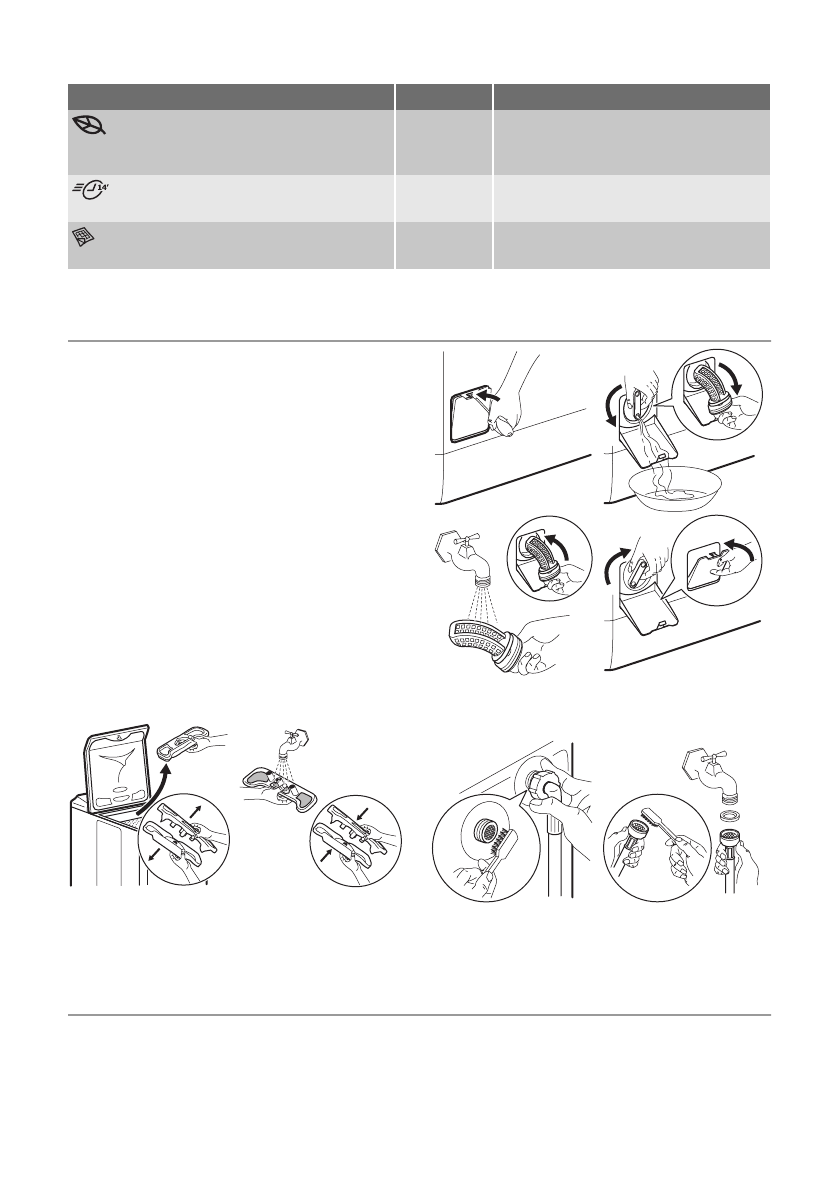 14'