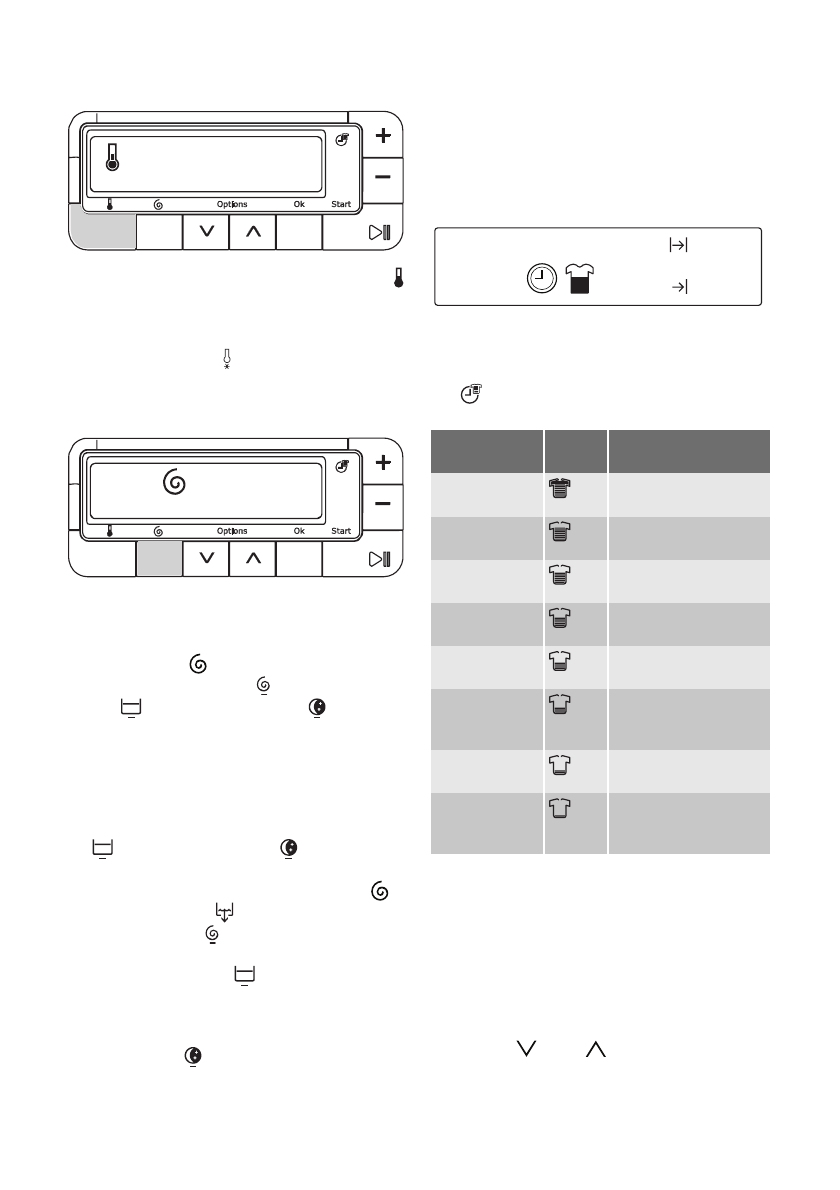 Options Ok Start

Options Ok Start