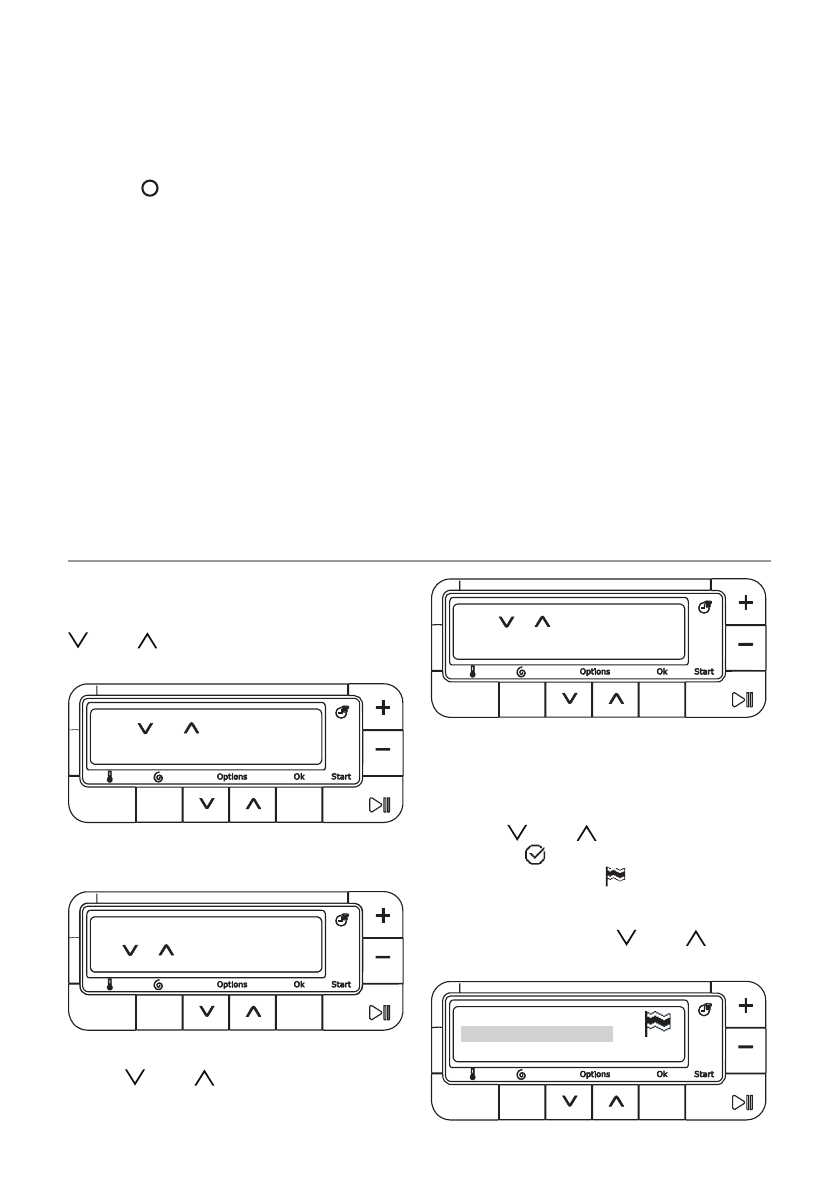 Options Ok Start

Options Ok Start

Options Ok Start

Options Ok Start